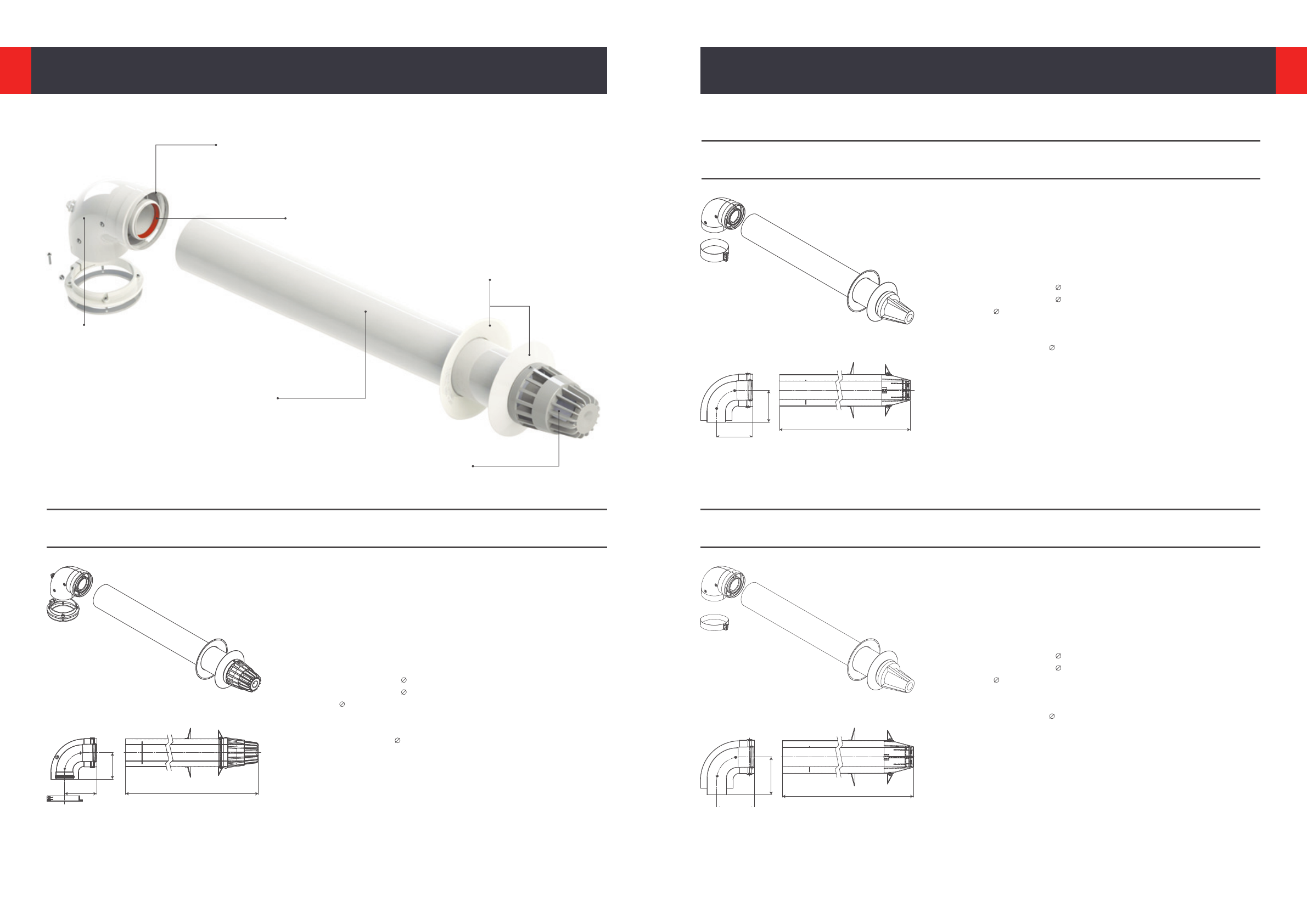 ∅
∅
∅
∅

∅
∅
∅
∅

∅
∅
∅
∅