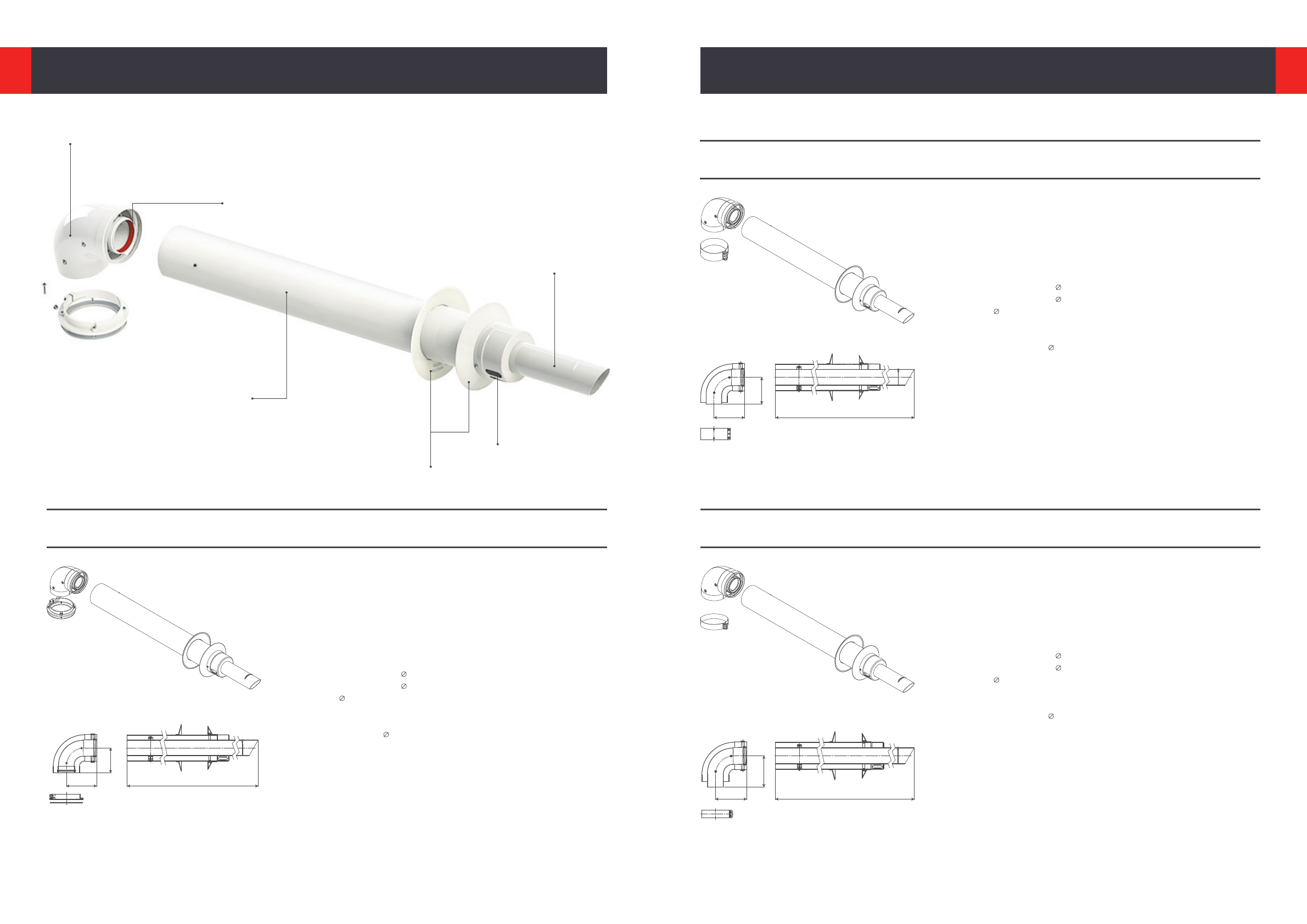 ∅
∅
∅
∅

∅
∅
∅
∅

∅
∅
∅
∅