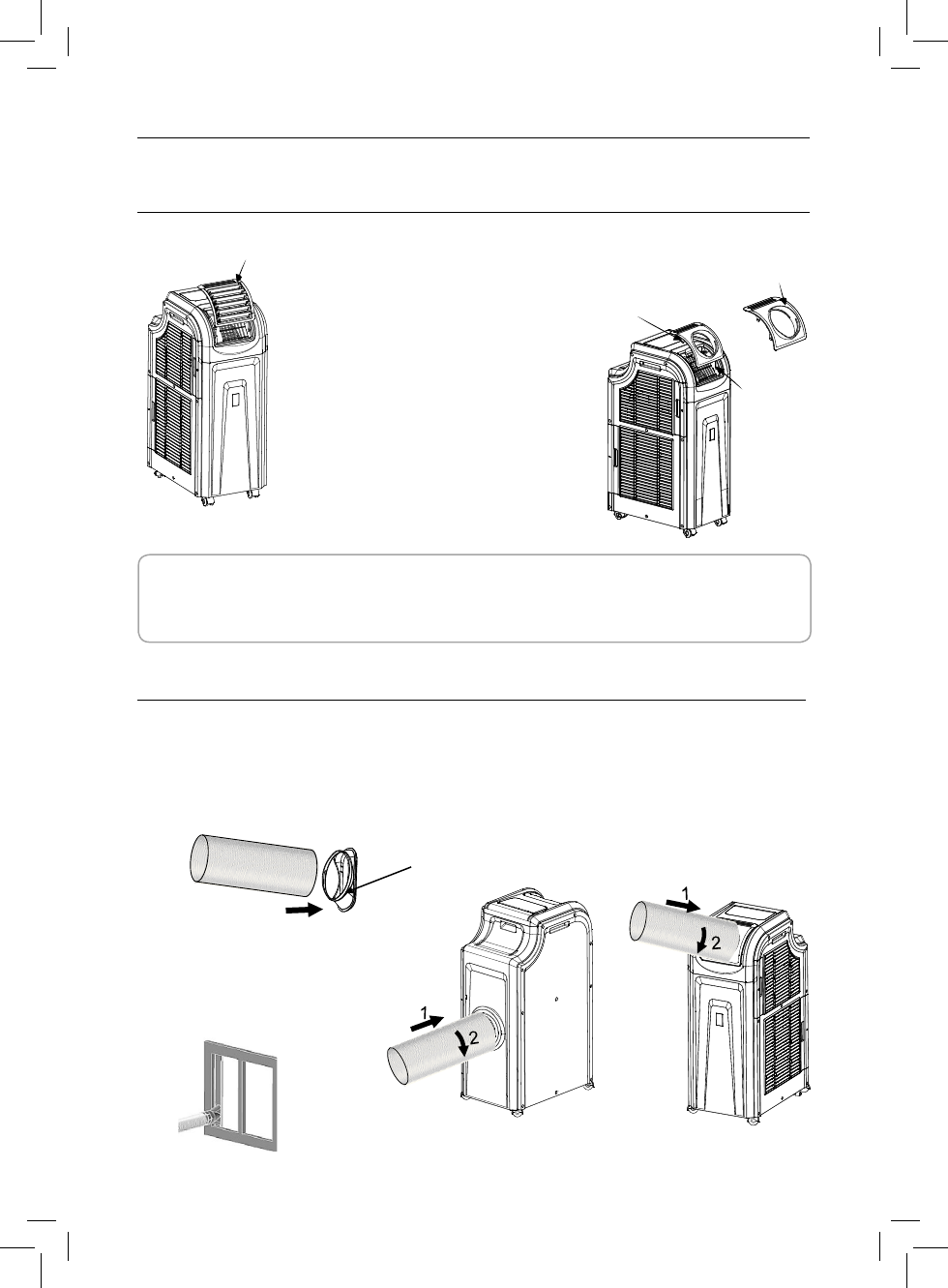 1

2

1

2