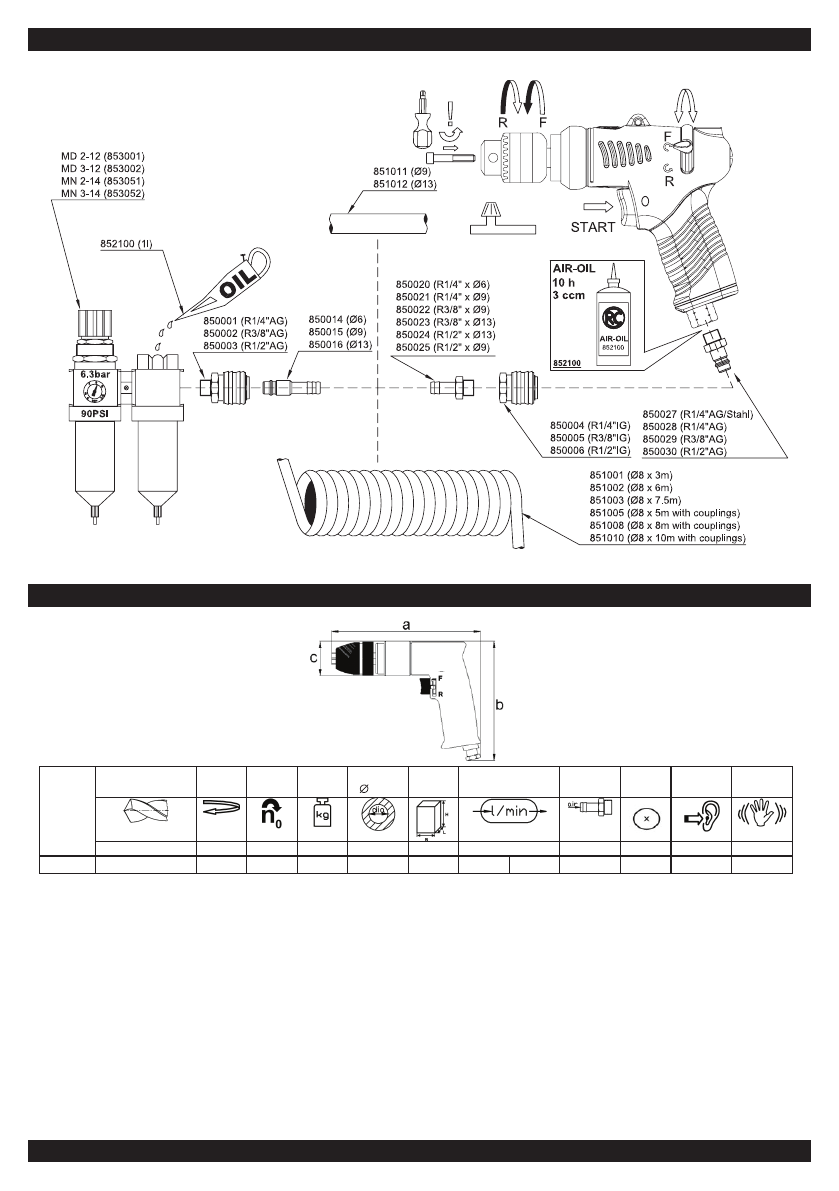 MD 2-12 (853001)
MD 3-12 (853002)
MN 2-14 (853051)
MN 3-14 (853052)

852100 (1l)

OIL

6.3bar
90PSI

850001 (R1/4"AG)
850002 (R3/8"AG)
850003 (R1/2"AG)

850014 (Ø6)
850015 (Ø9)
850016 (Ø13)

851011 (Ø9)
851012 (Ø13)

R F

F
R

START

850020 (R1/4" x Ø6)
850021 (R1/4" x Ø9)
850022 (R3/8" x Ø9)
850023 (R3/8" x Ø13)
850024 (R1/2" x Ø13)
850025 (R1/2" x Ø9)

AIR-OIL
10 h
3 ccm
AIR-OIL
852100
852100

850004 (R1/4"IG)
850005 (R3/8"IG)
850006 (R1/2"IG)

850027 (R1/4"AG/Stahl)
850028 (R1/4"AG)
850029 (R3/8"AG)
850030 (R1/2"AG)

851001 (Ø8 x 3m)
851002 (Ø8 x 6m)
851003 (Ø8 x 7.5m)
851005 (Ø8 x 5m with couplings)
851008 (Ø8 x 8m with couplings)
851010 (Ø8 x 10m with couplings)

a
c
b
F
R

Ø
$n_0$
kg
l/min