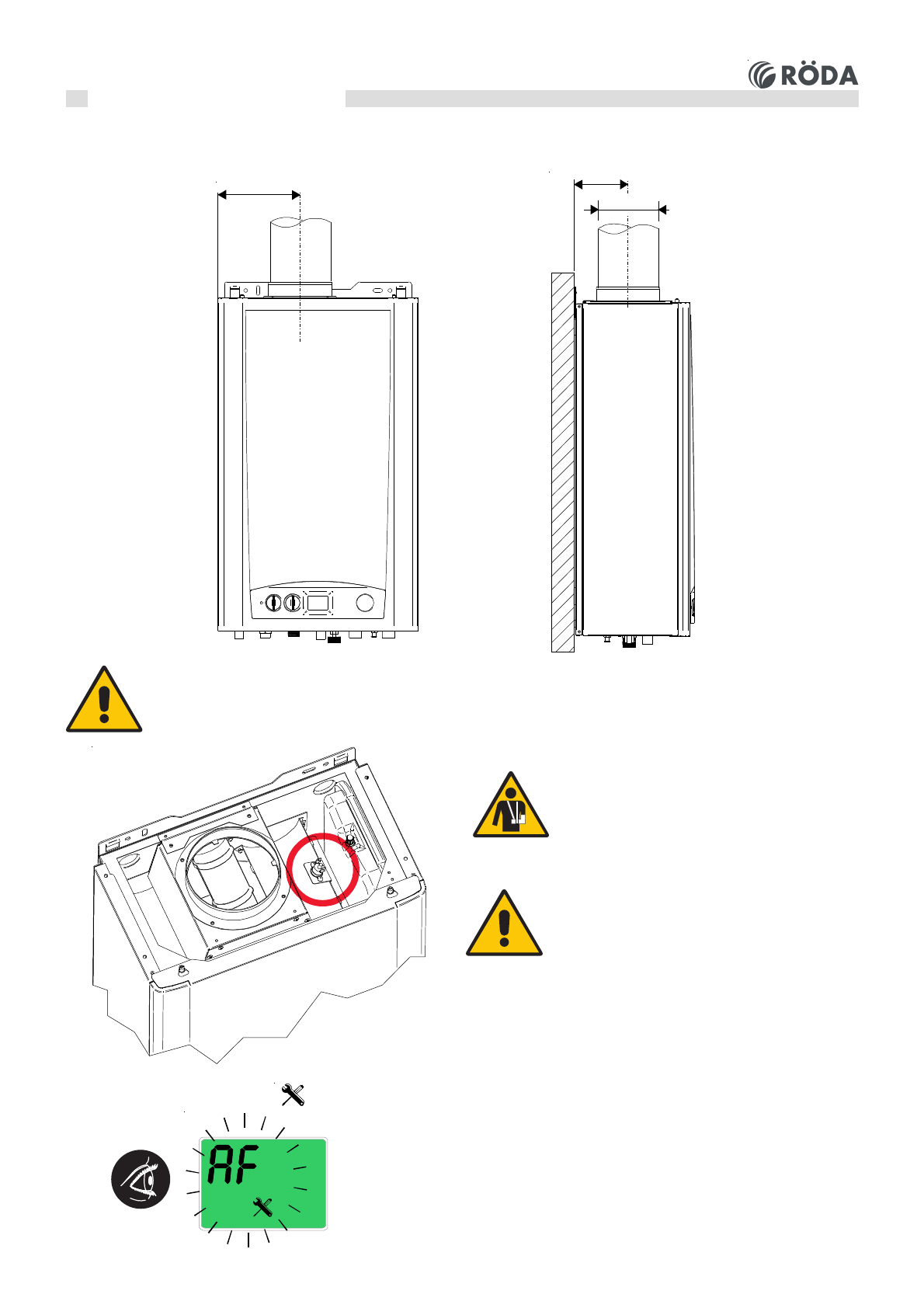 RÖDA

AF