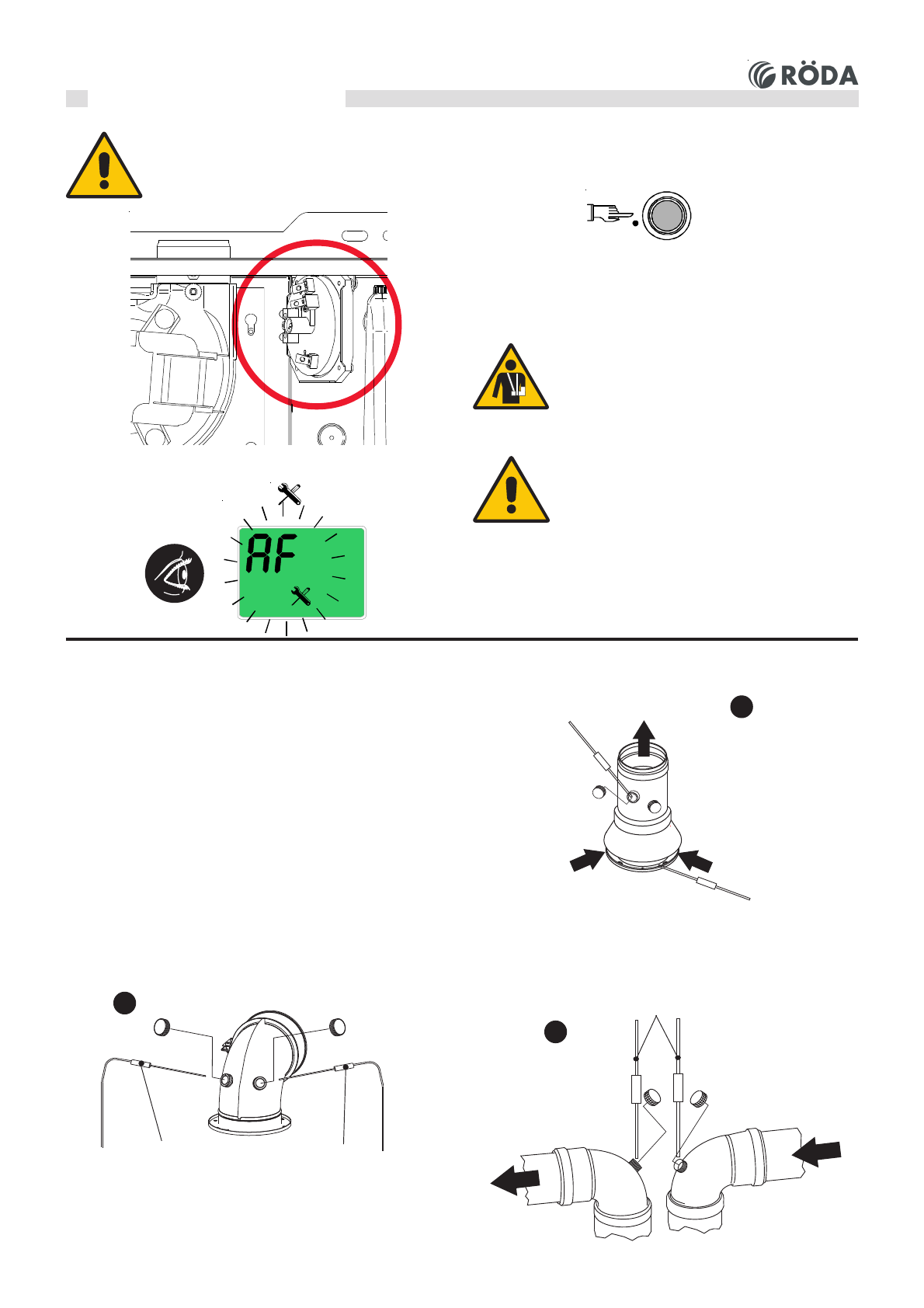 RÖDA

AF