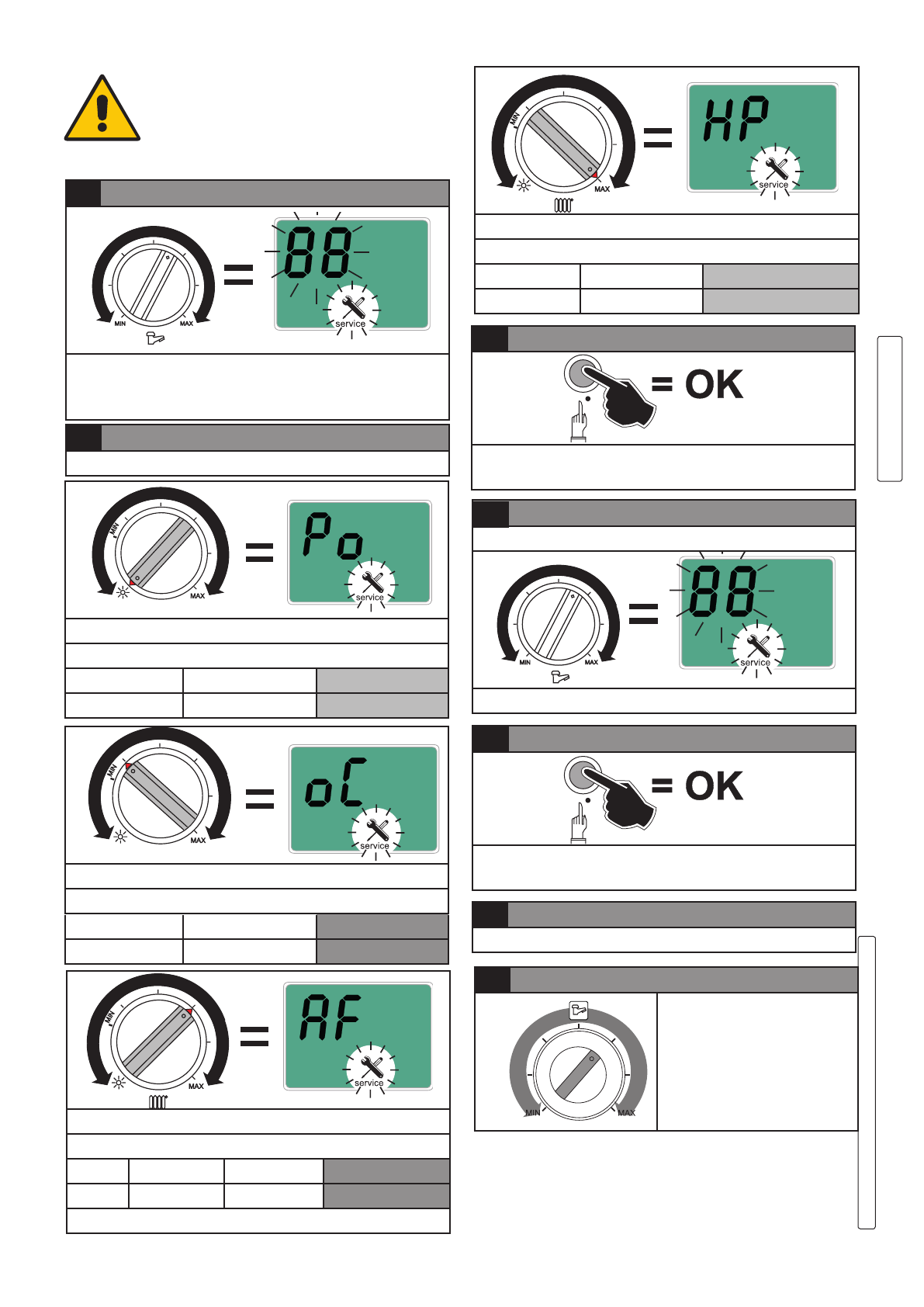 MIN MAX = 88 service

MIN MAX = Po service

MIN MAX = oC service

MIN MAX = AF service

MIN MAX = HP service

= OK

MIN MAX = 88 service

= OK

MIN MAX