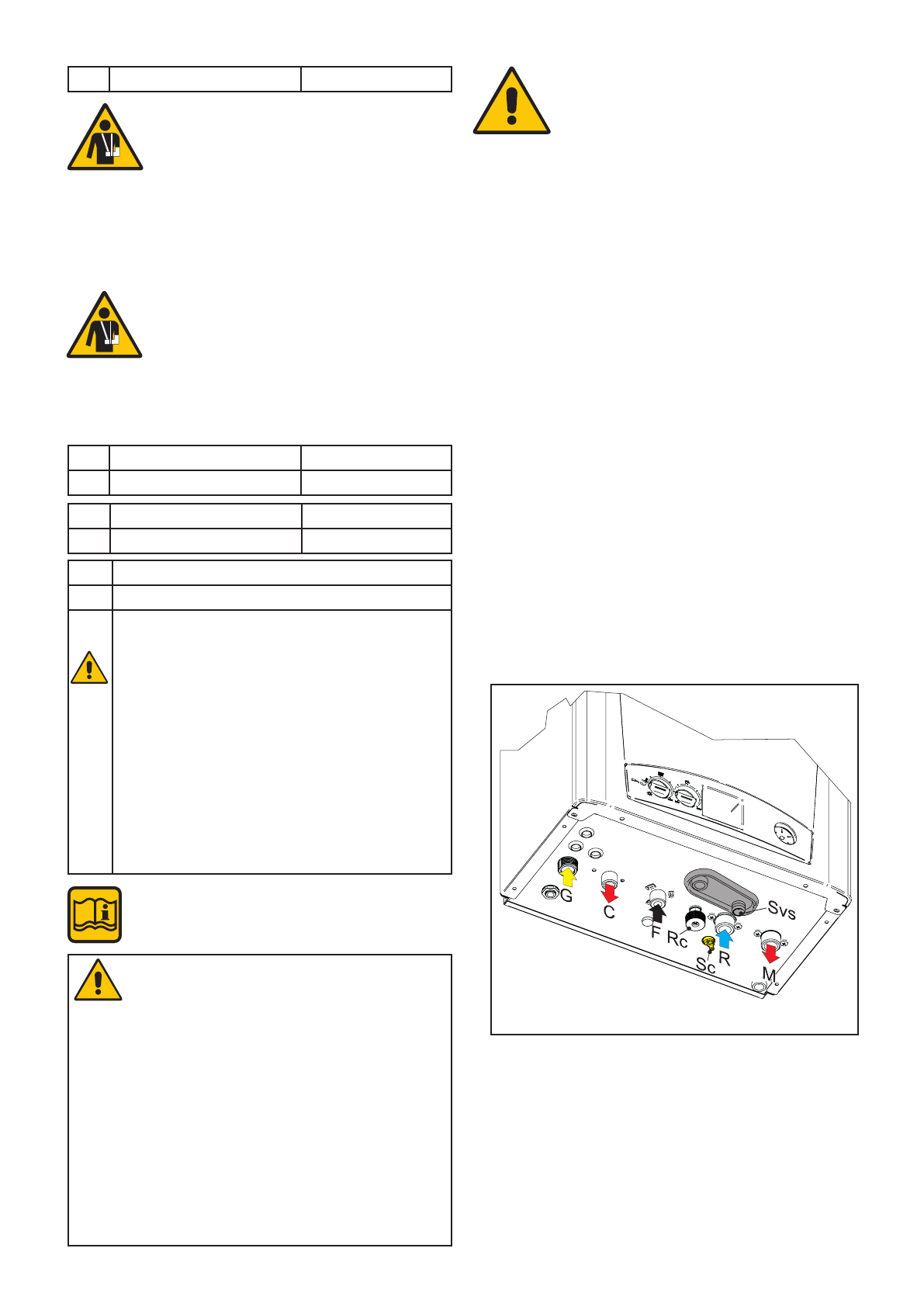 G
C
F
Rc
Svs
Sc
R
M