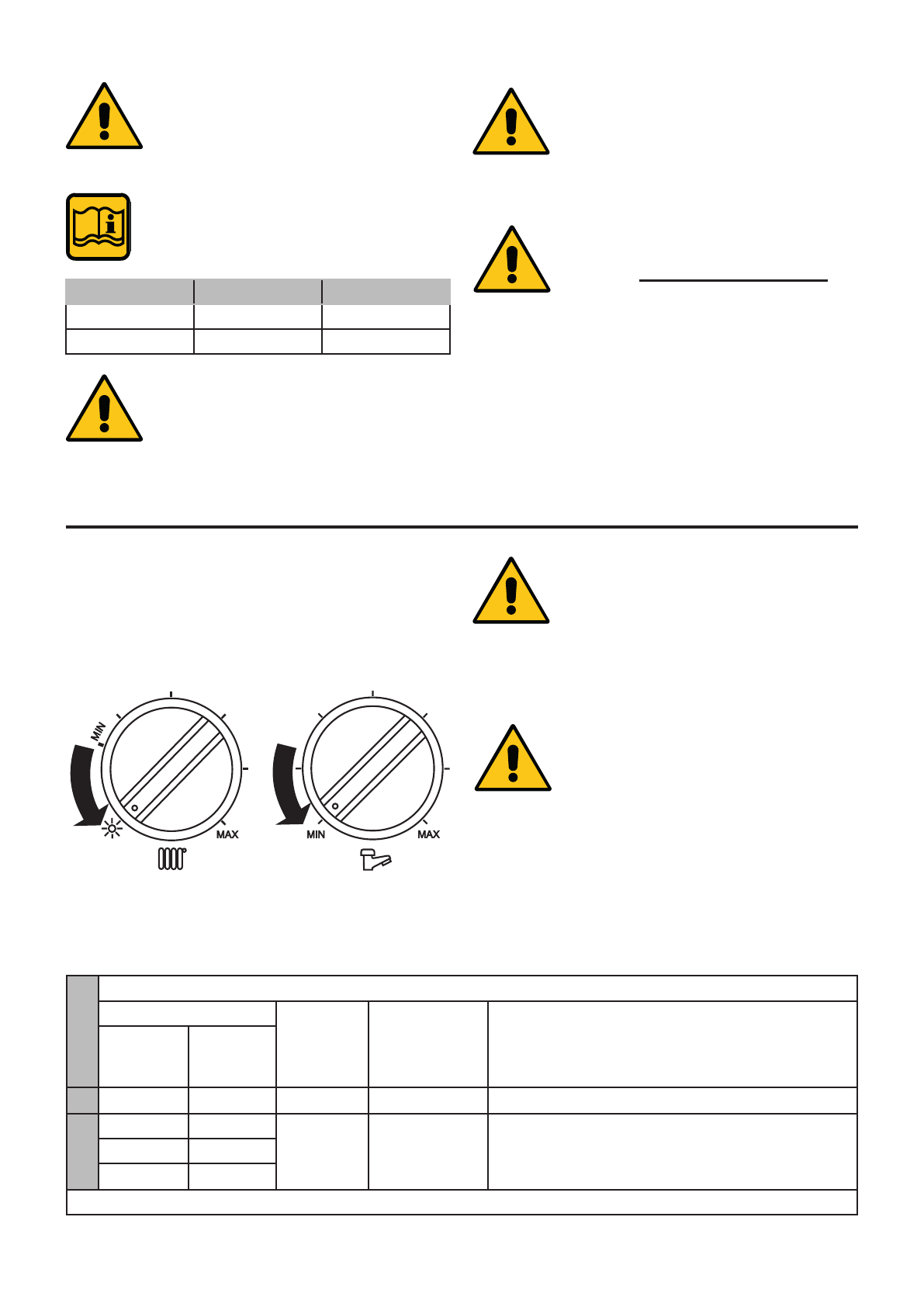 MIN

MAX

MIN

MAX