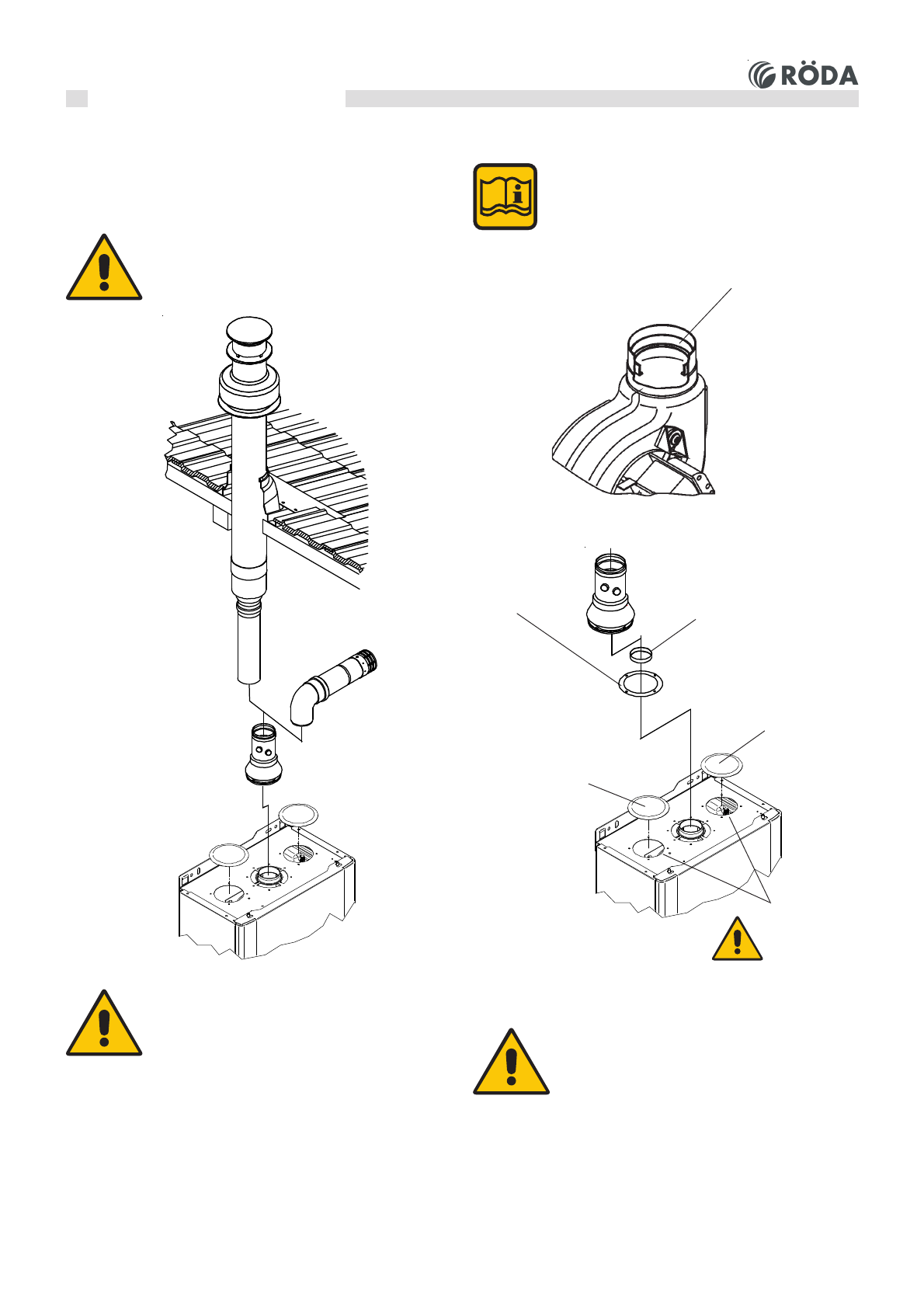 RÖDA