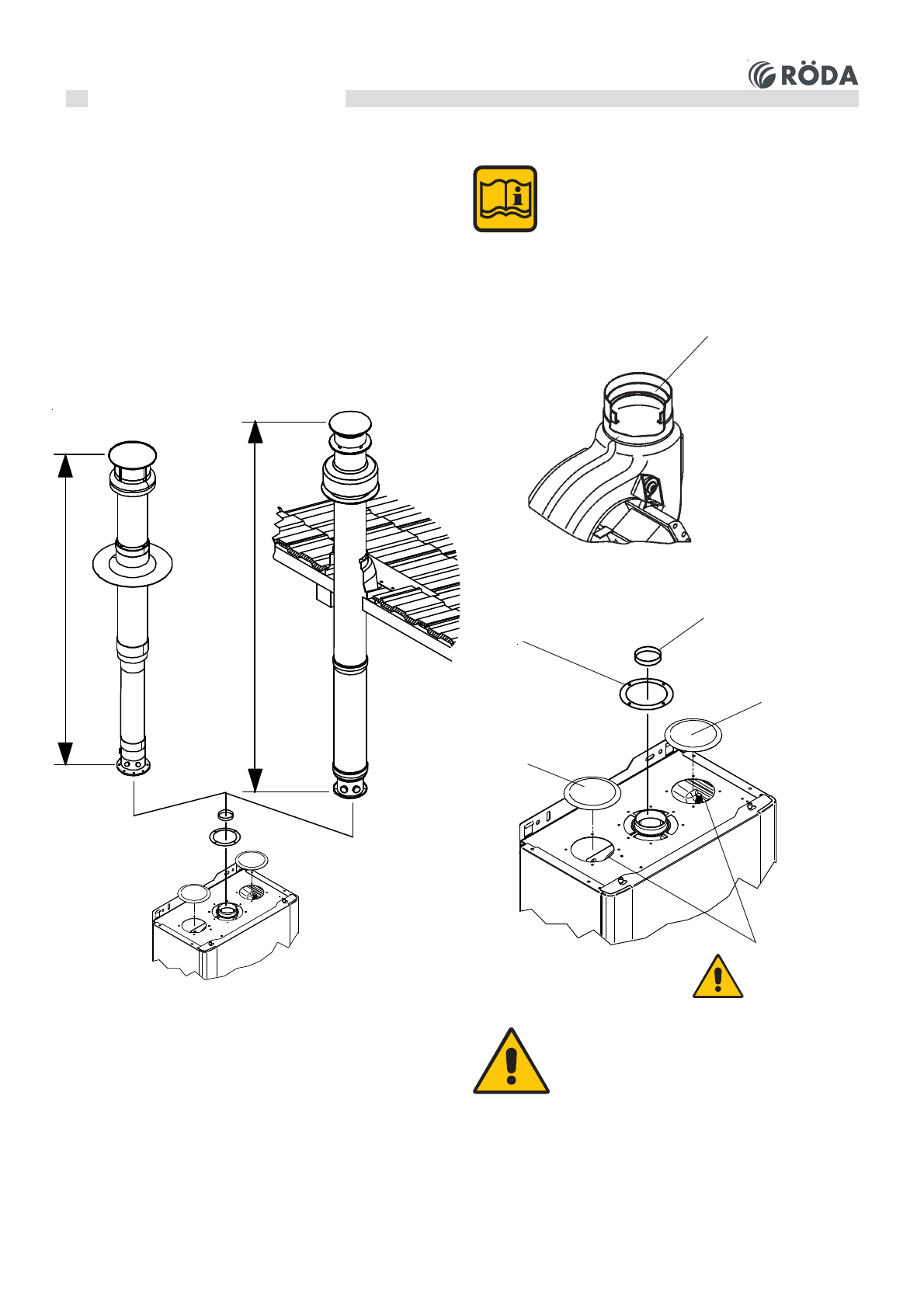 RÖDA