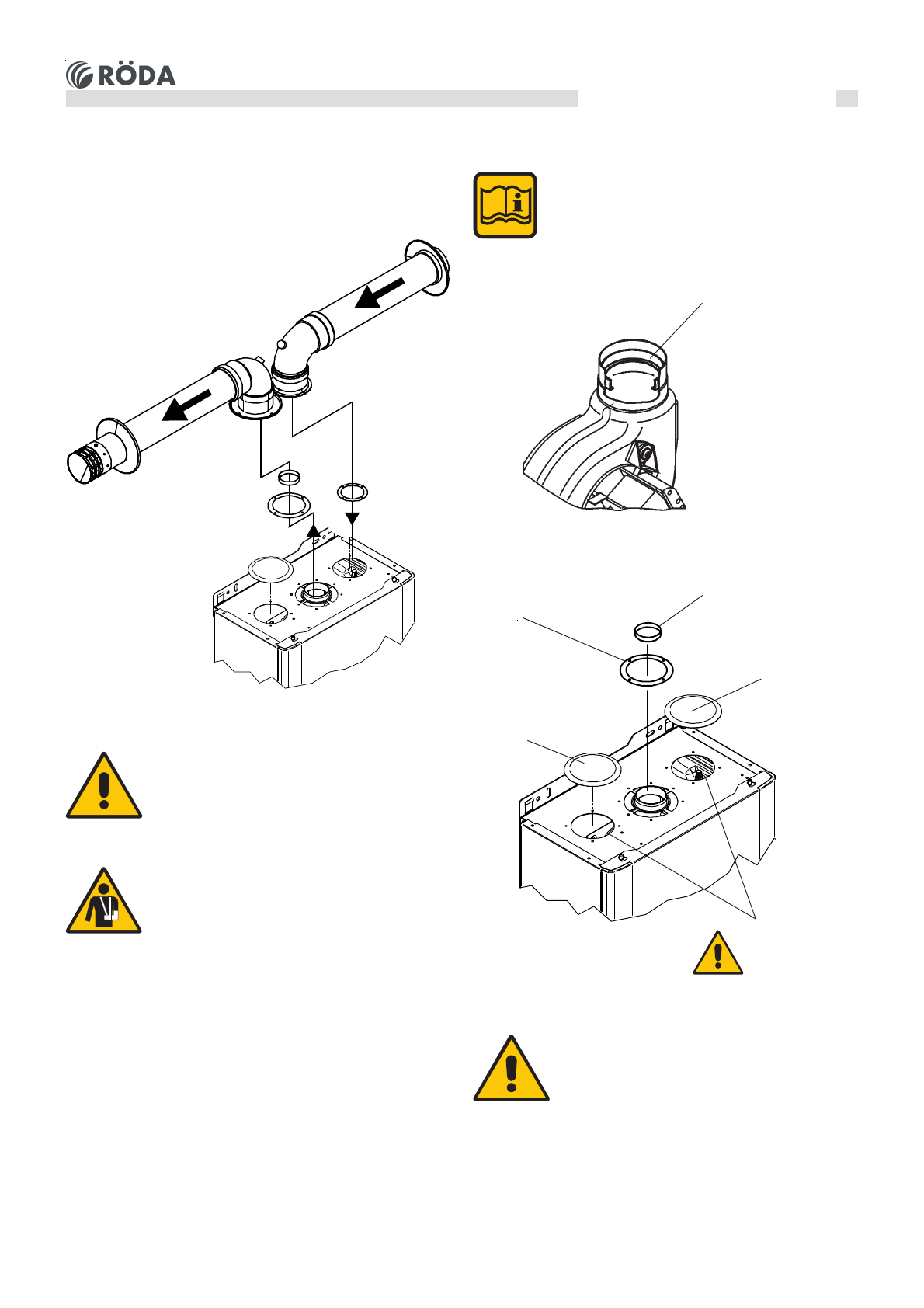 RÖDA