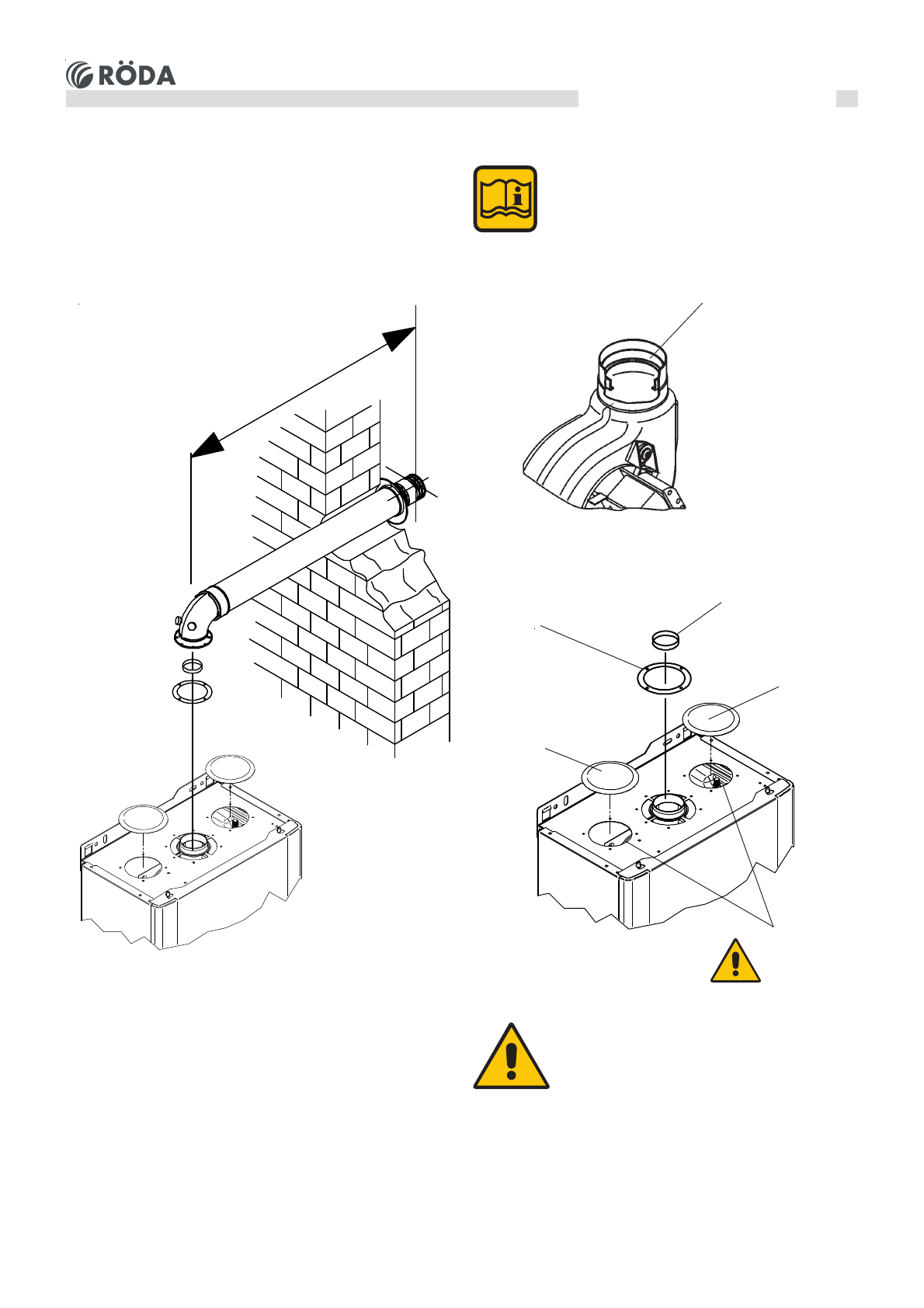 RÖDA