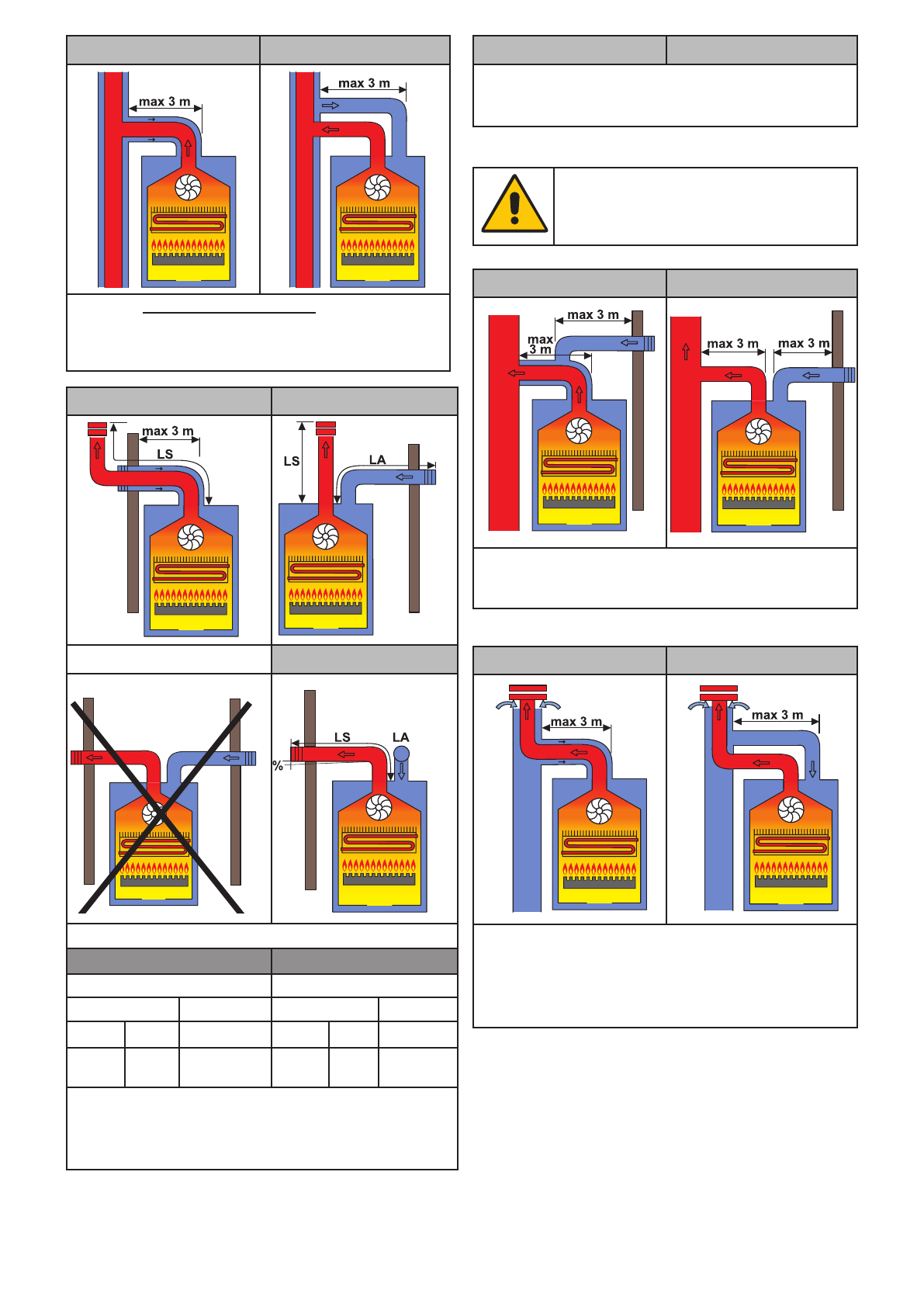 max 3 m

max 3 m

max 3 m

LS

LS

LA

LS

LA

%

max 3 m

max
3 m

max 3 m

max 3 m

max 3 m

max 3 m