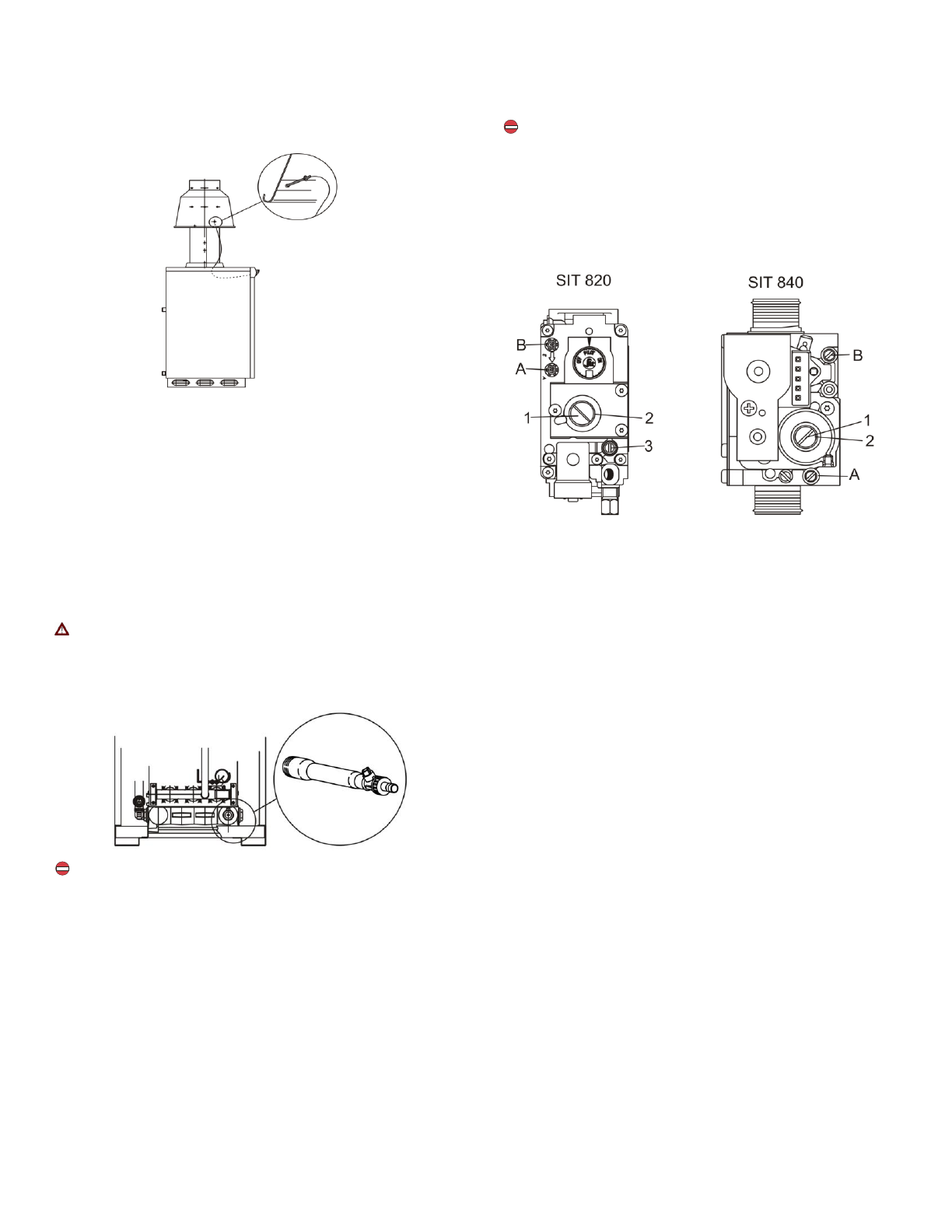 SIT 820

B
A
1
2
3

SIT 840

B
1
2
A