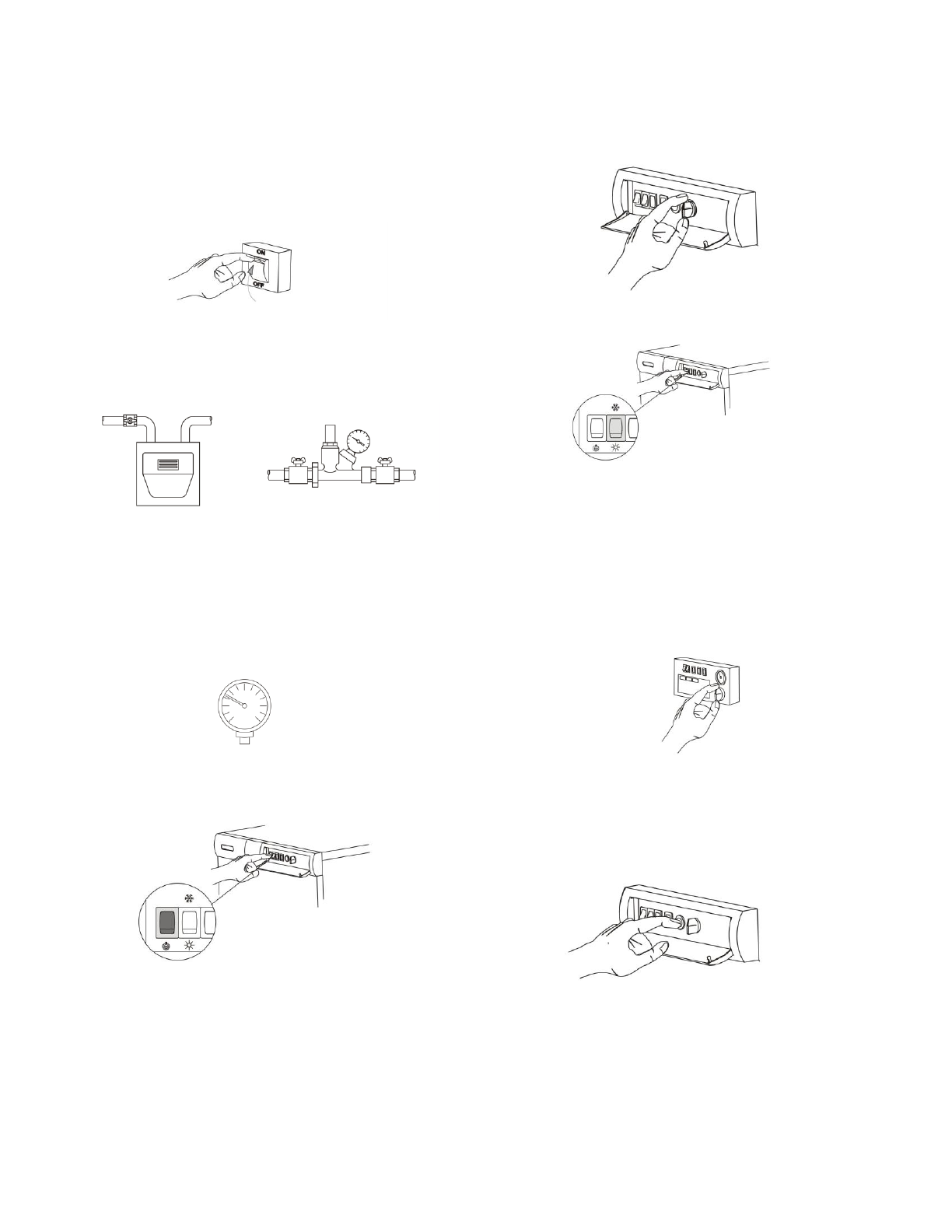 ON
OFF