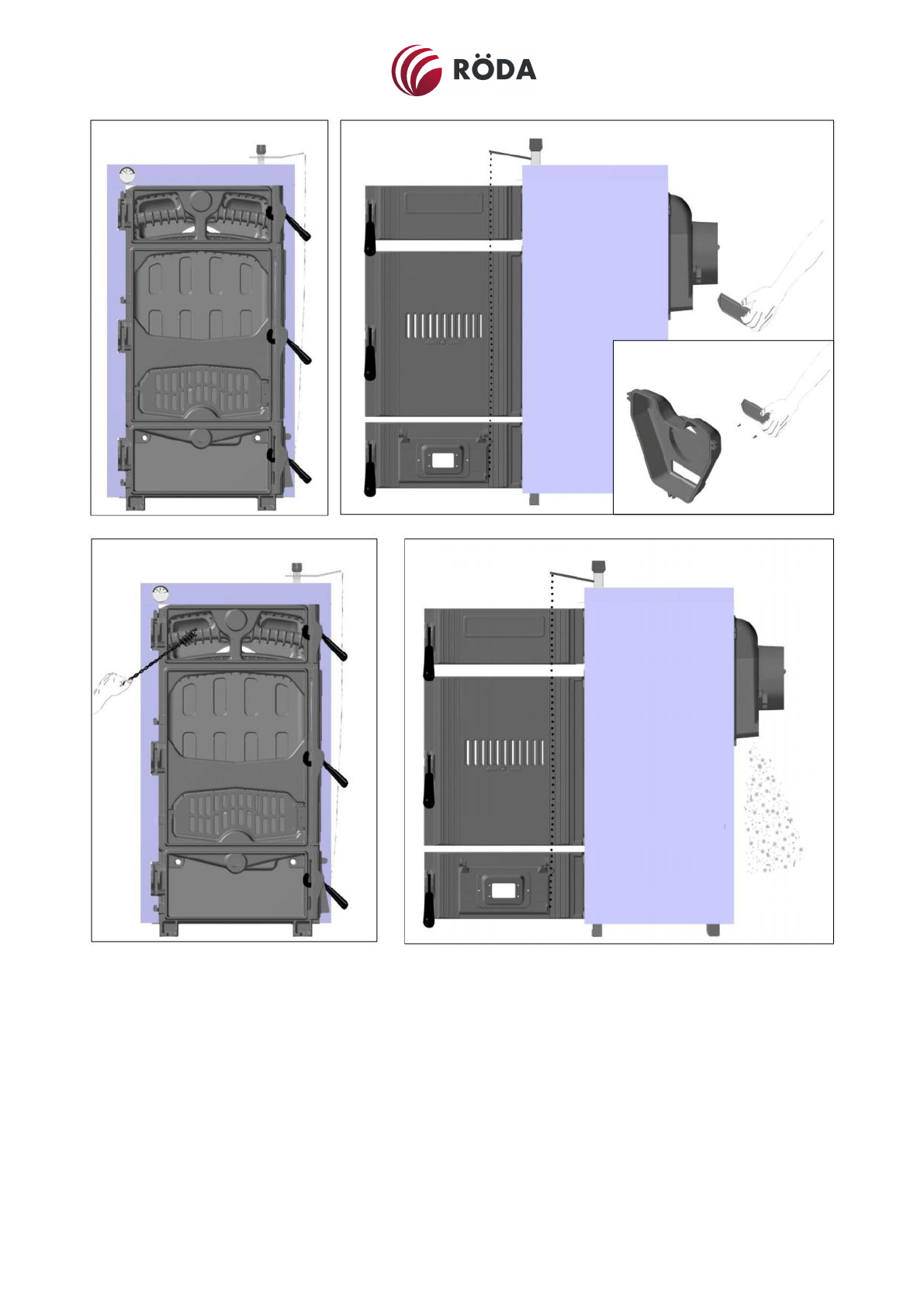 RÖDA