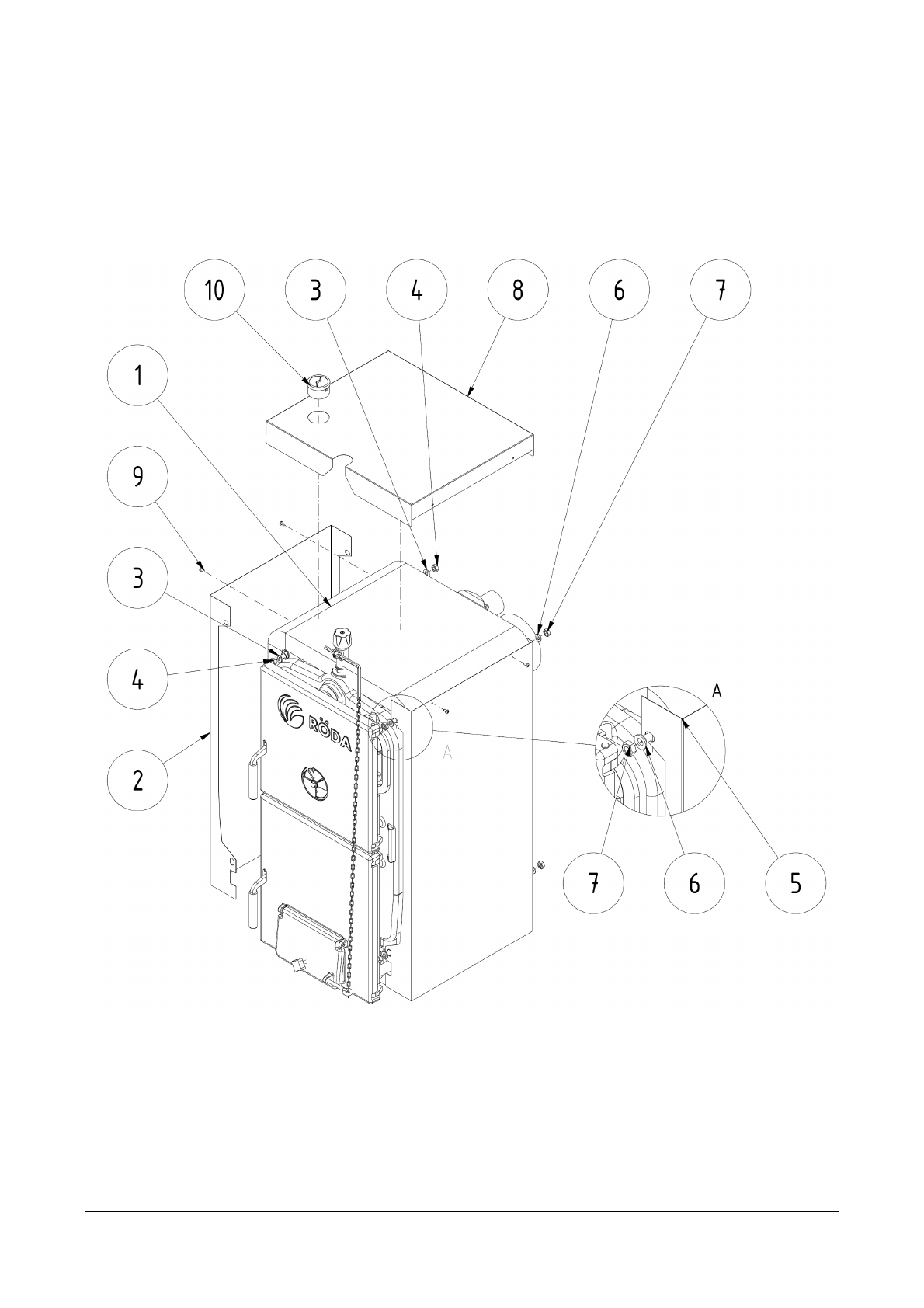 10
3
4
8
6
7
1
9
3
4
2
RÖDA
A
A
7
6
5