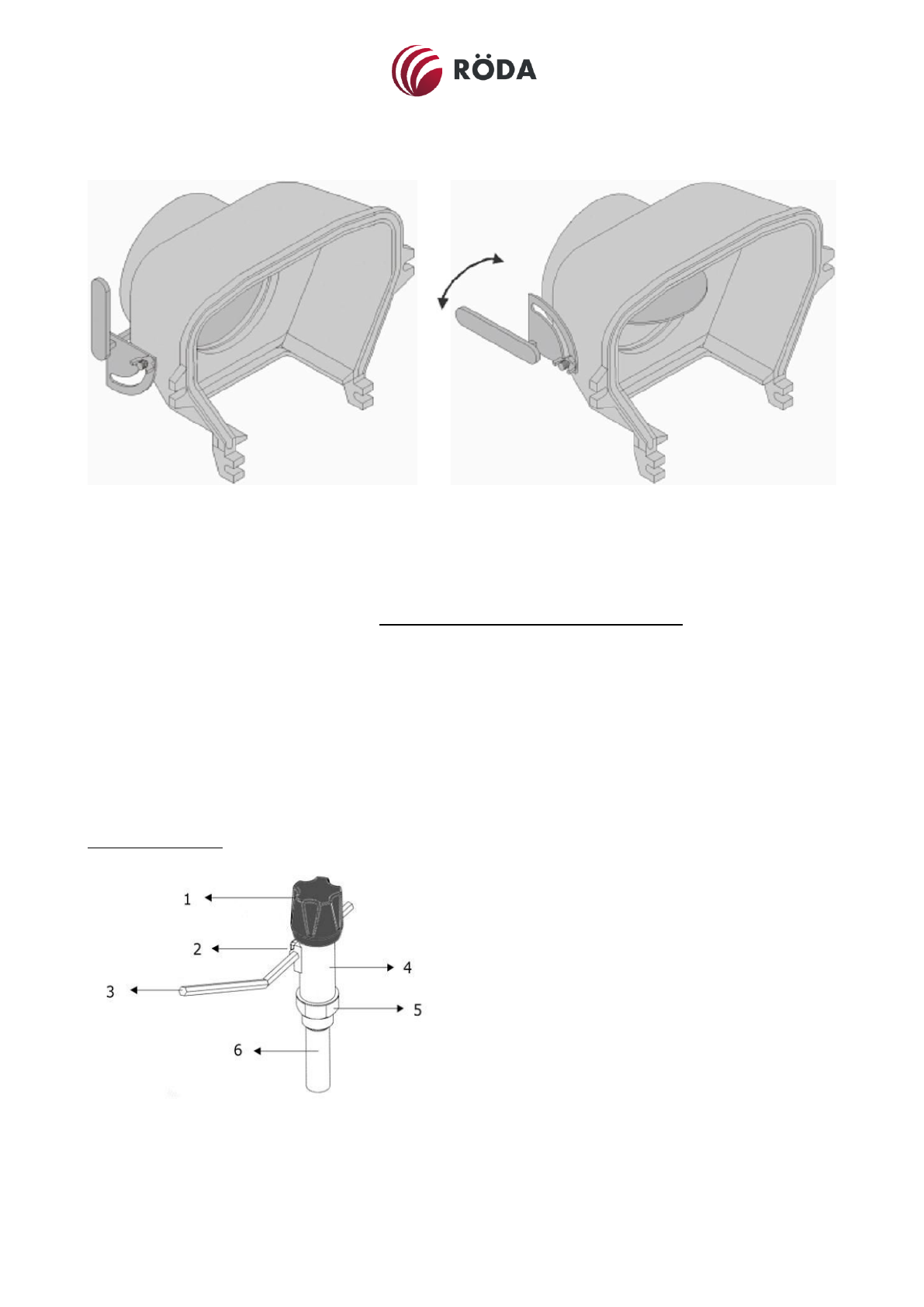 RÖDA

1
2
3
4
5
6