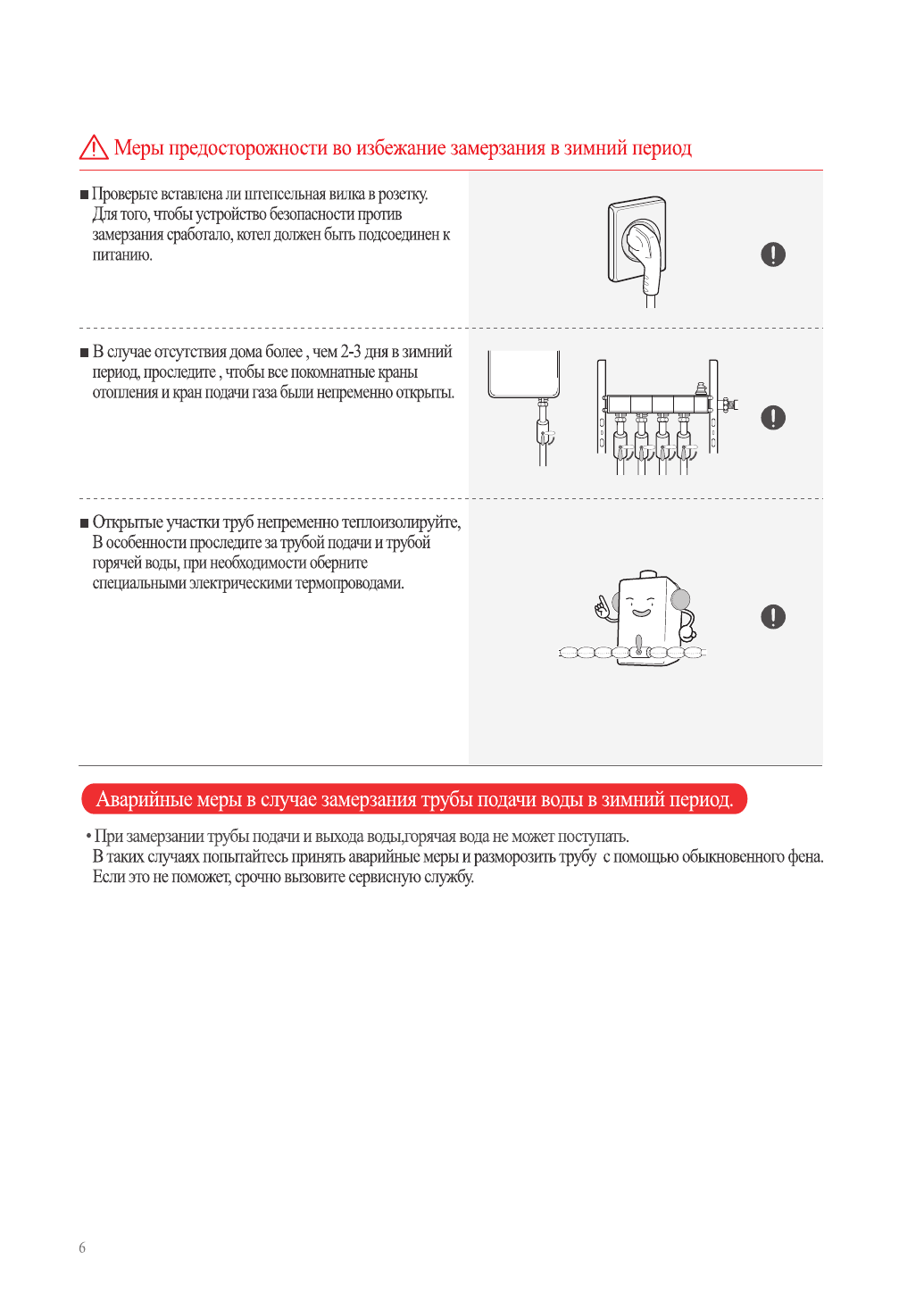 Меры предосторожности во избежание замерзания в зимний период

■ Проверьте вставлена ли штепсельная вилка в розетку. Для того, чтобы устройство безопасности против замерзания сработало, котел должен быть подсоединен к питанию.

■ В случае отсутствия дома более , чем 2-3 дня в зимний период, проследите , чтобы все покомнатные краны отопления и кран подачи газа были непременно открыты.

■ Открытые участки труб непременно теплоизолируйте, В особенности проследите за трубой подачи и трубой горячей воды, при необходимости оберните специальными электрическими термопроводами.

Аварийные меры в случае замерзания трубы подачи воды в зимний период.

• При замерзании трубы подачи и выхода воды,горячая вода не может поступать.
В таких случаях попытайтесь принять аварийные меры и разморозить трубу с помощью обыкновенного фена.
Если это не поможет, срочно вызовите сервисную службу.

6