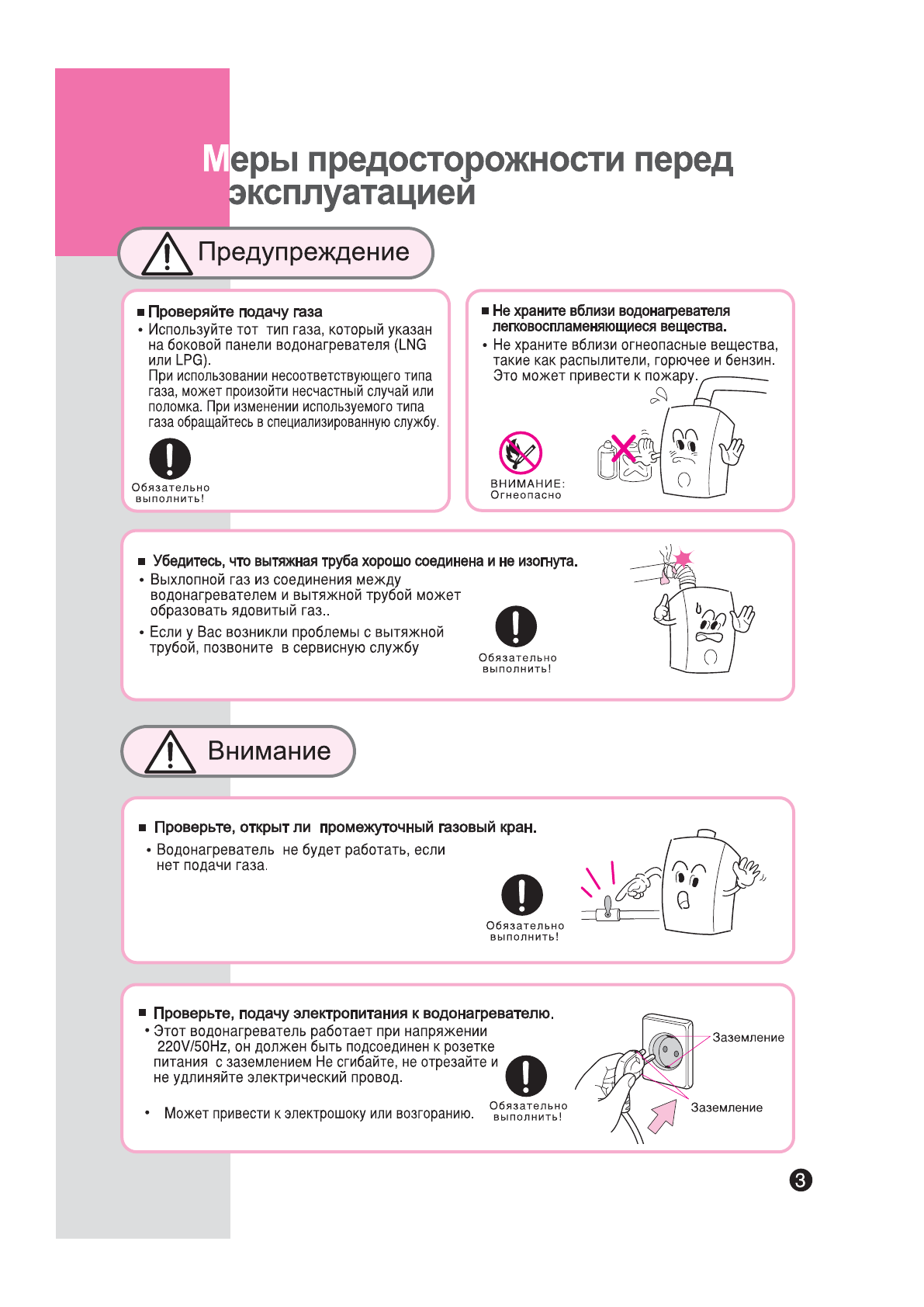 Меры предосторожности перед эксплуатацией

Предупреждение

■ Проверяйте подачу газа
• Используйте тот тип газа, который указан на боковой панели водонагревателя (LNG или LPG).
При использовании несоответствующего типа газа, может произойти несчастный случай или поломка. При изменении используемого типа газа обращайтесь в специализированную службу.

Обязательно выполнить!

■ Не храните вблизи водонагревателя легковоспламеняющиеся вещества.
• Не храните вблизи огнеопасные вещества, такие как распылители, горючее и бензин. Это может привести к пожару.

ВНИМАНИЕ: Огнеопасно

■ Убедитесь, что вытяжная труба хорошо соединена и не изогнута.
• Выхлопной газ из соединения между водонагревателем и вытяжной трубой может образовать ядовитый газ..
• Если у Вас возникли проблемы с вытяжной трубой, позвоните в сервисную службу

Обязательно выполнить!

Внимание

■ Проверьте, открыт ли промежуточный газовый кран.
• Водонагреватель не будет работать, если нет подачи газа.

Обязательно выполнить!

■ Проверьте, подачу электропитания к водонагревателю.
• Этот водонагреватель работает при напряжении 220V/50Hz, он должен быть подсоединен к розетке питания с заземлением Не сгибайте, не отрезайте и не удлиняйте электрический провод.
• Может привести к электрошоку или возгоранию.

Обязательно выполнить!

Заземление

Заземление

3