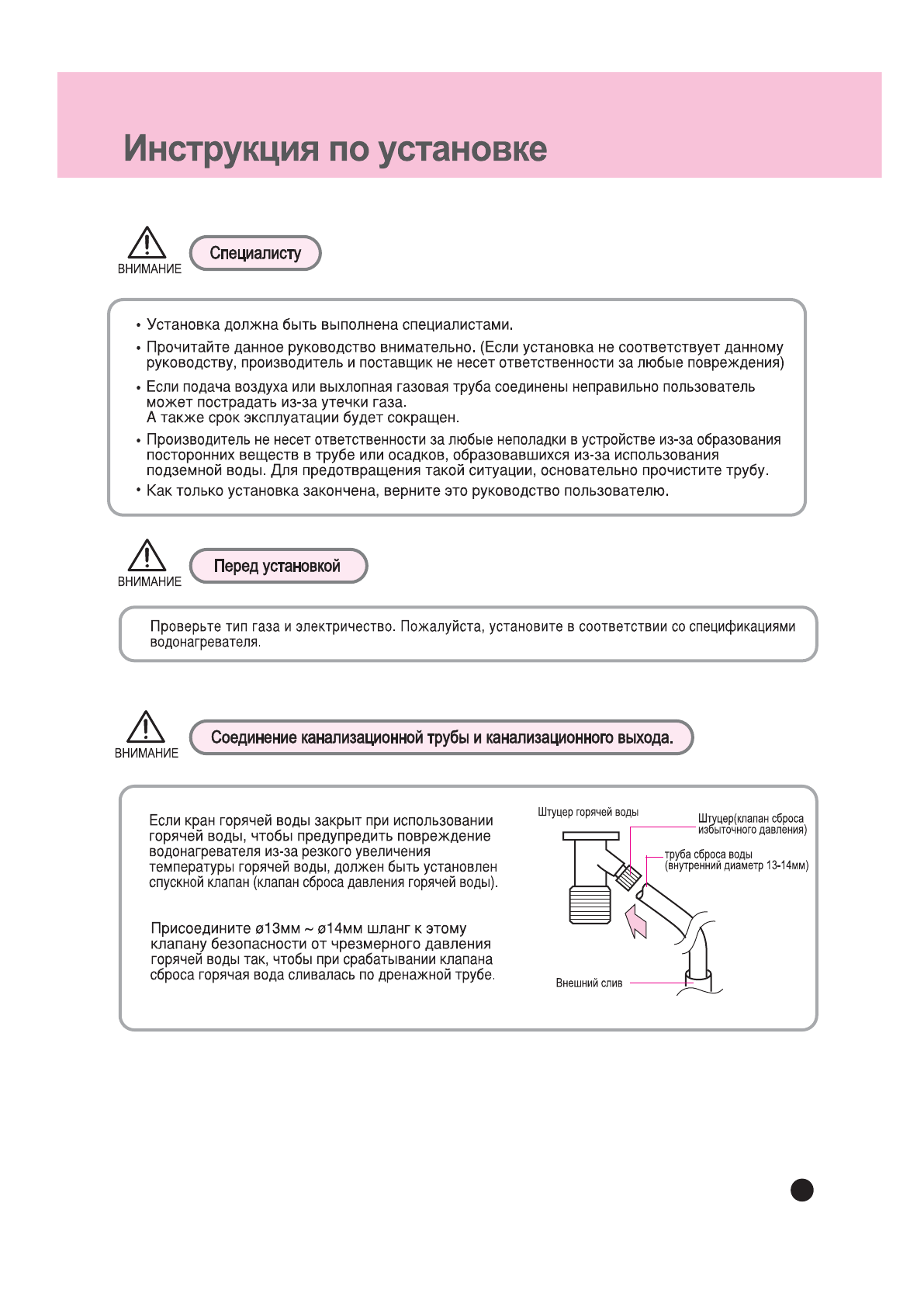 Инструкция по установке

ВНИМАНИЕ

Специалисту

• Установка должна быть выполнена специалистами.
• Прочитайте данное руководство внимательно. (Если установка не соответствует данному руководству, производитель и поставщик не несет ответственности за любые повреждения)
• Если подача воздуха или выхлопная газовая труба соединены неправильно пользователь может пострадать из-за утечки газа.
А также срок эксплуатации будет сокращен.
• Производитель не несет ответственности за любые неполадки в устройстве из-за образования посторонних веществ в трубе или осадков, образовавшихся из-за использования подземной воды. Для предотвращения такой ситуации, основательно прочистите трубу.
• Как только установка закончена, верните это руководство пользователю.

ВНИМАНИЕ

Перед установкой

Проверьте тип газа и электричество. Пожалуйста, установите в соответствии со спецификациями водонагревателя.

ВНИМАНИЕ

Соединение канализационной трубы и канализационного выхода.

Если кран горячей воды закрыт при использовании горячей воды, чтобы предупредить повреждение водонагревателя из-за резкого увеличения температуры горячей воды, должен быть установлен спускной клапан (клапан сброса давления горячей воды).

Присоедините ø13мм ~ ø14мм шланг к этому клапану безопасности от чрезмерного давления горячей воды так, чтобы при срабатывании клапана сброса горячая вода сливалась по дренажной трубе.

Штуцер горячей воды

Штуцер(клапан сброса избыточного давления)

труба сброса воды (внутренний диаметр 13-14мм)

Внешний слив