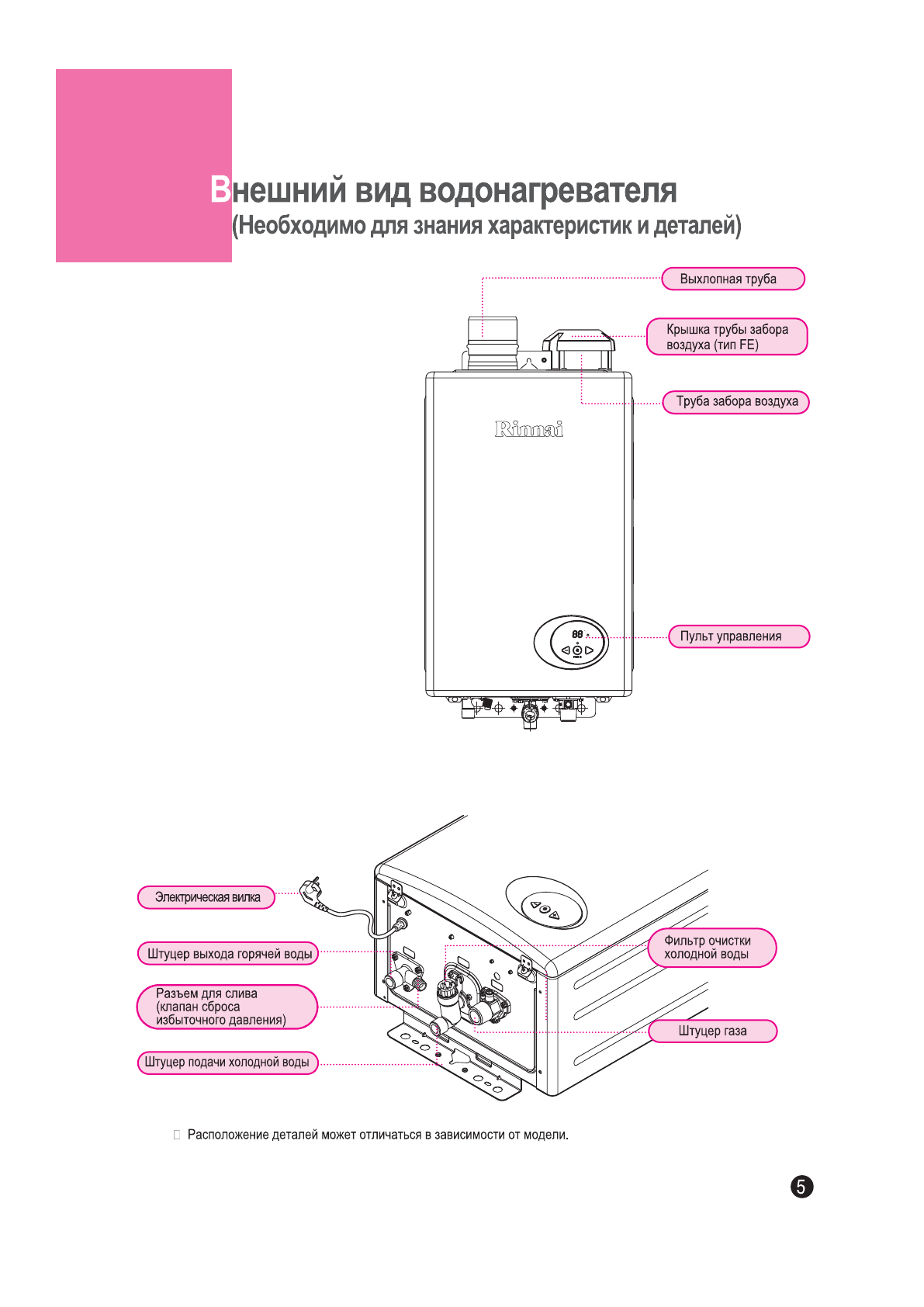 Внешний вид водонагревателя
(Необходимо для знания характеристик и деталей)

Выхлопная труба

Крышка трубы забора воздуха (тип FE)

Труба забора воздуха

Rinnai

Пульт управления

Электрическая вилка

Штуцер выхода горячей воды

Разъем для слива (клапан сброса избыточного давления)

Штуцер подачи холодной воды

Фильтр очистки холодной воды

Штуцер газа

Расположение деталей может отличаться в зависимости от модели.

5