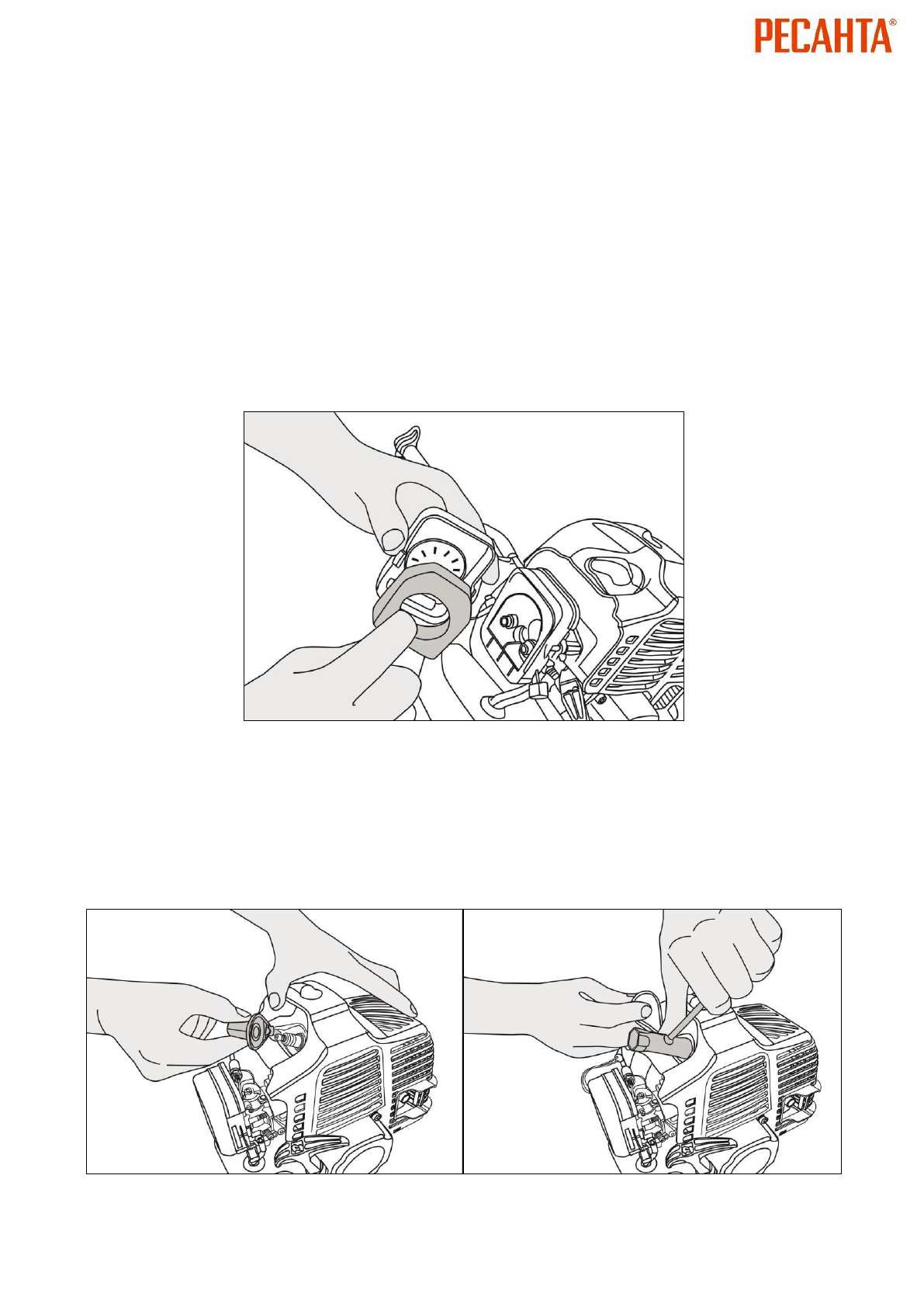 РЕСАНТА®