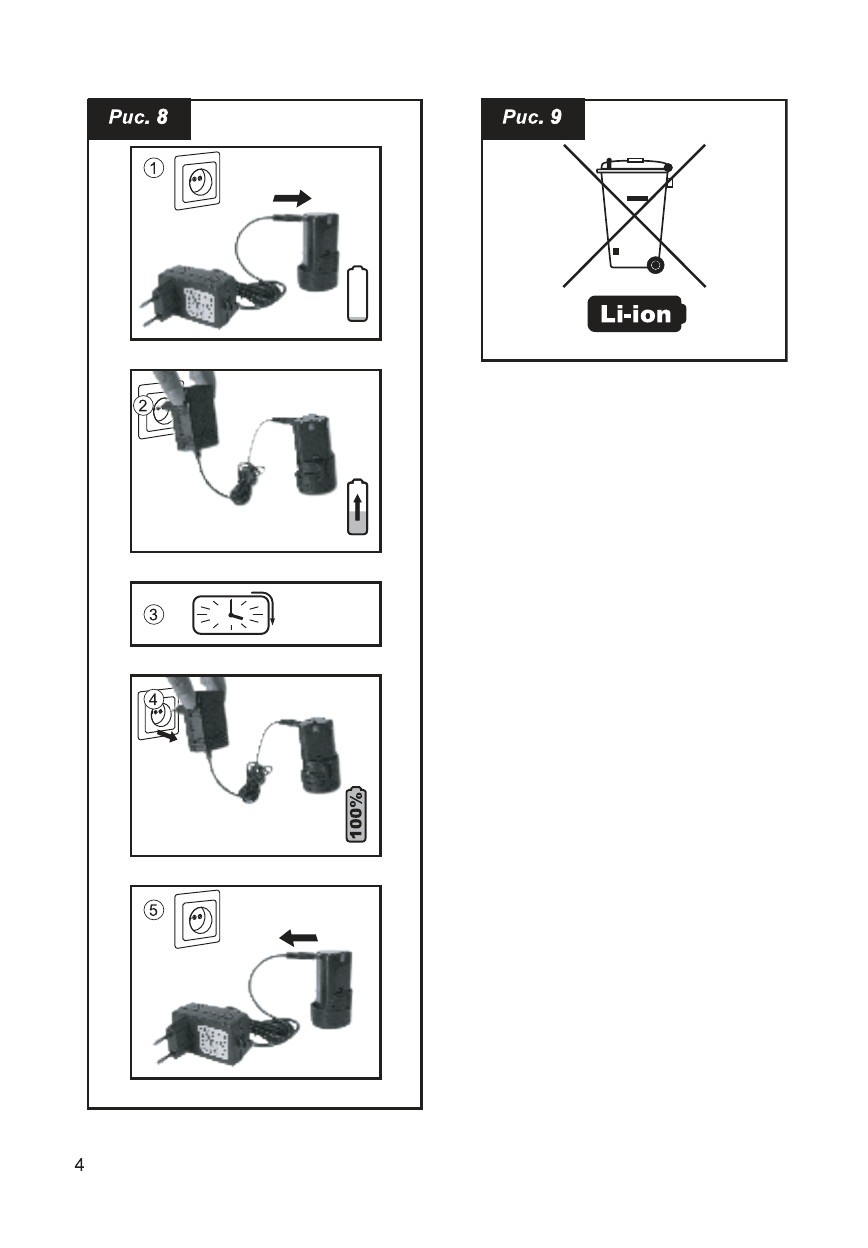 Рис. 8

①

②

③

④

100%

⑤

Рис. 9

Li-ion

4