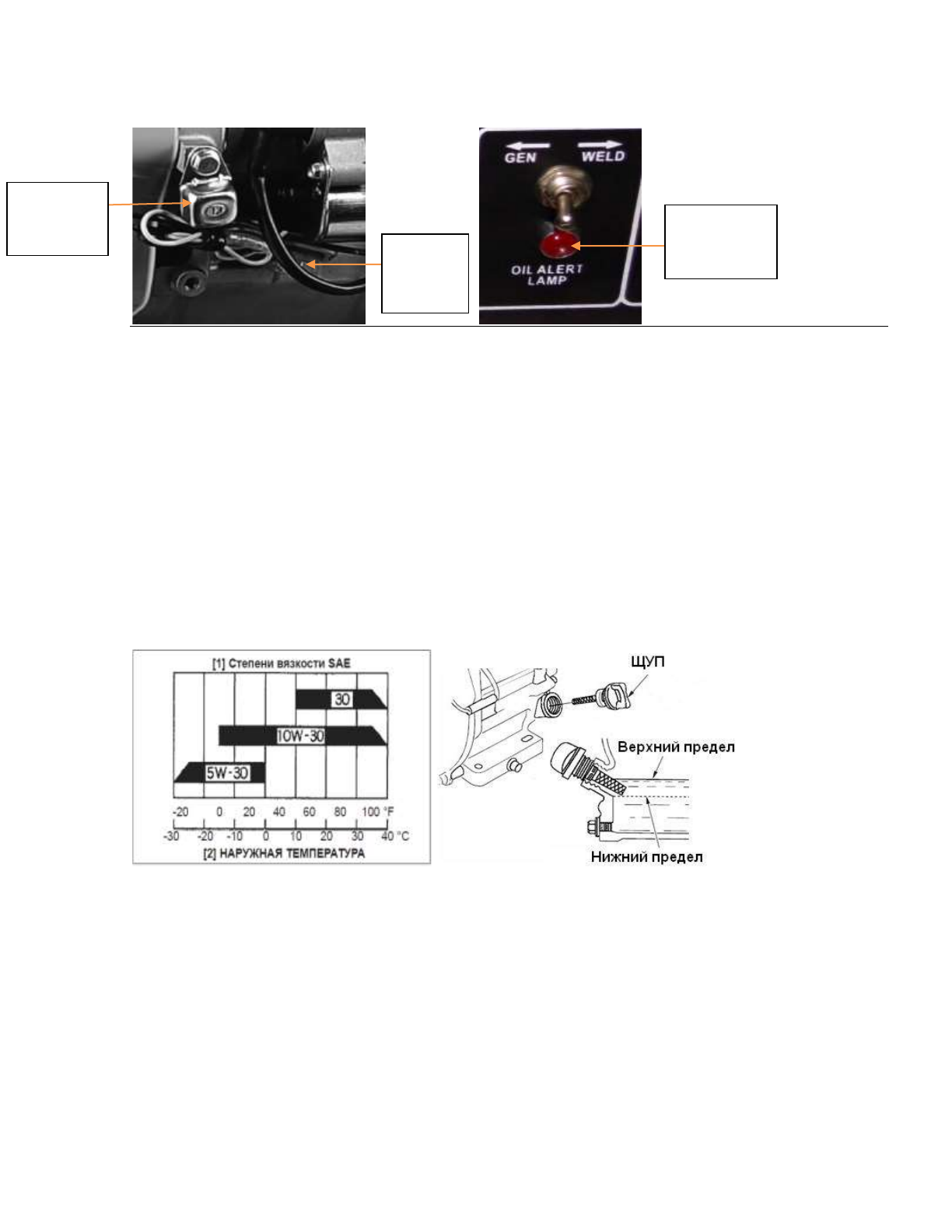 GEN
WELD
OIL ALERT LAMP

[1] Степени вязкости SAE

30
10W-30
5W-30

-20 0 20 40 60 80 100 °F
-30 -20 -10 0 10 20 30 40 °C

[2] НАРУЖНАЯ ТЕМПЕРАТУРА

ЩУП
Верхний предел
Нижний предел