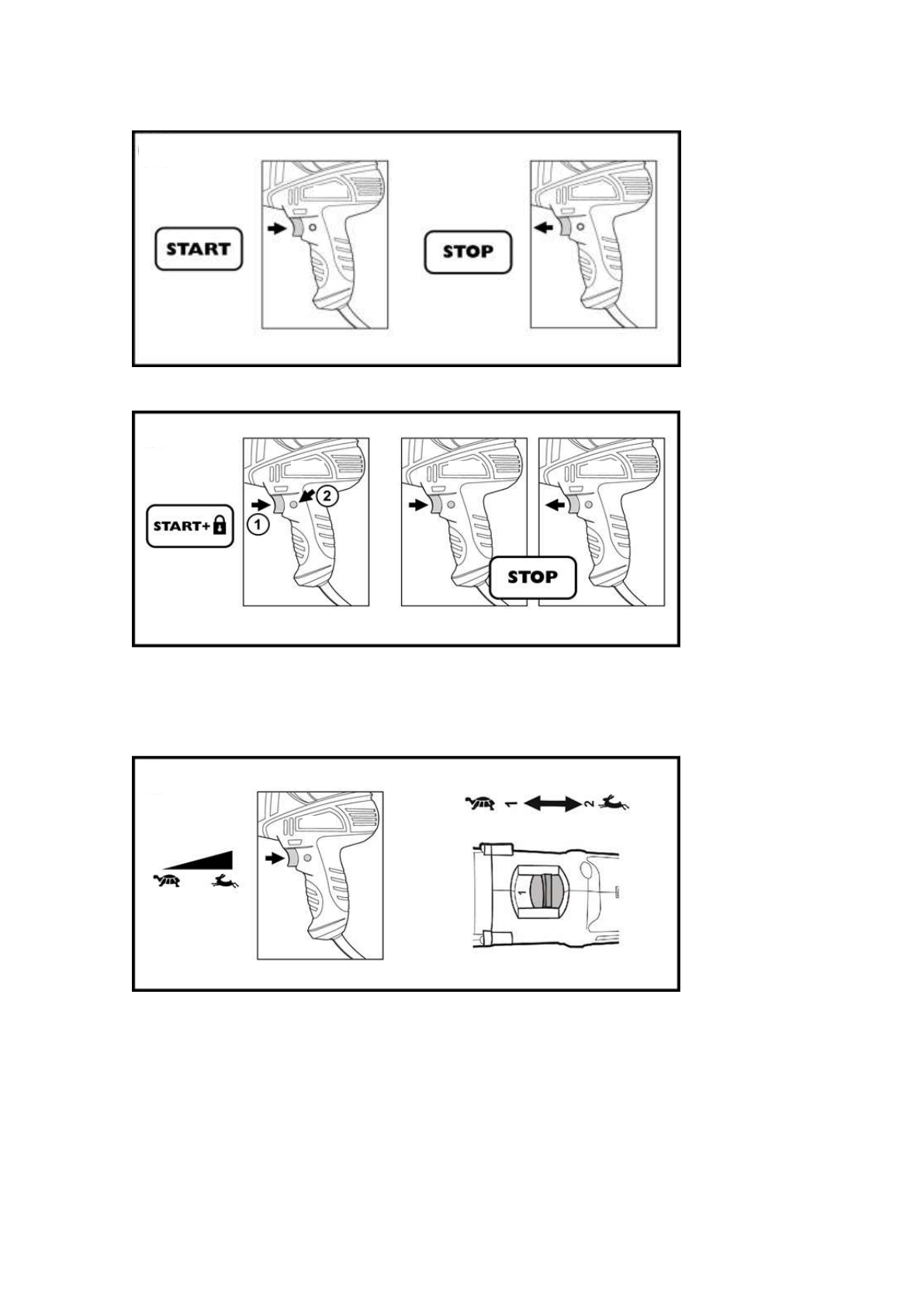 START

STOP

START+

1

2

STOP

1

2

1