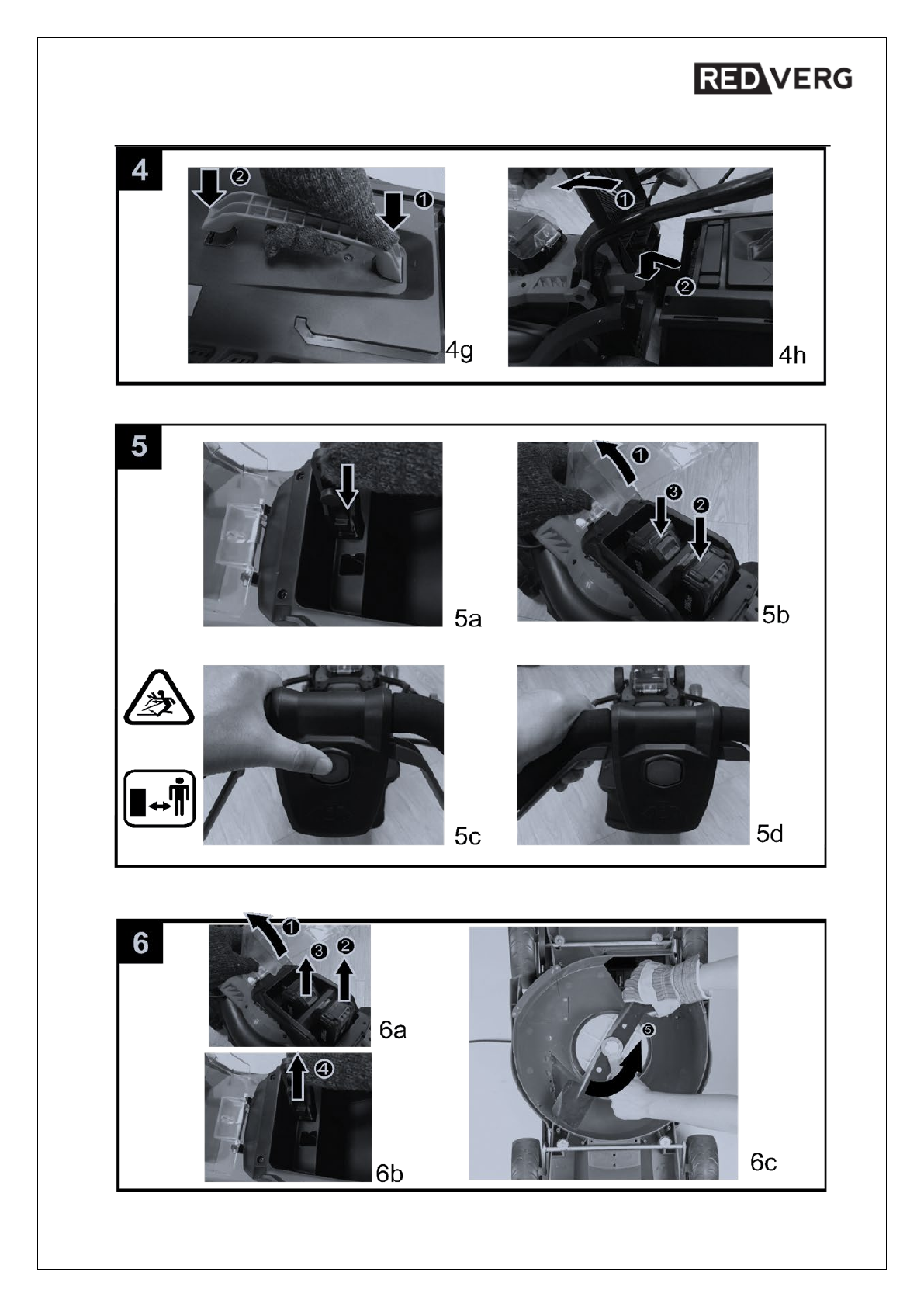 REDVERG

4

② ①

4g

①

②

4h

5

5a

①

③ ②

5b

5c

5d

6

①

③ ②

6a

④

6b

⑤

6c