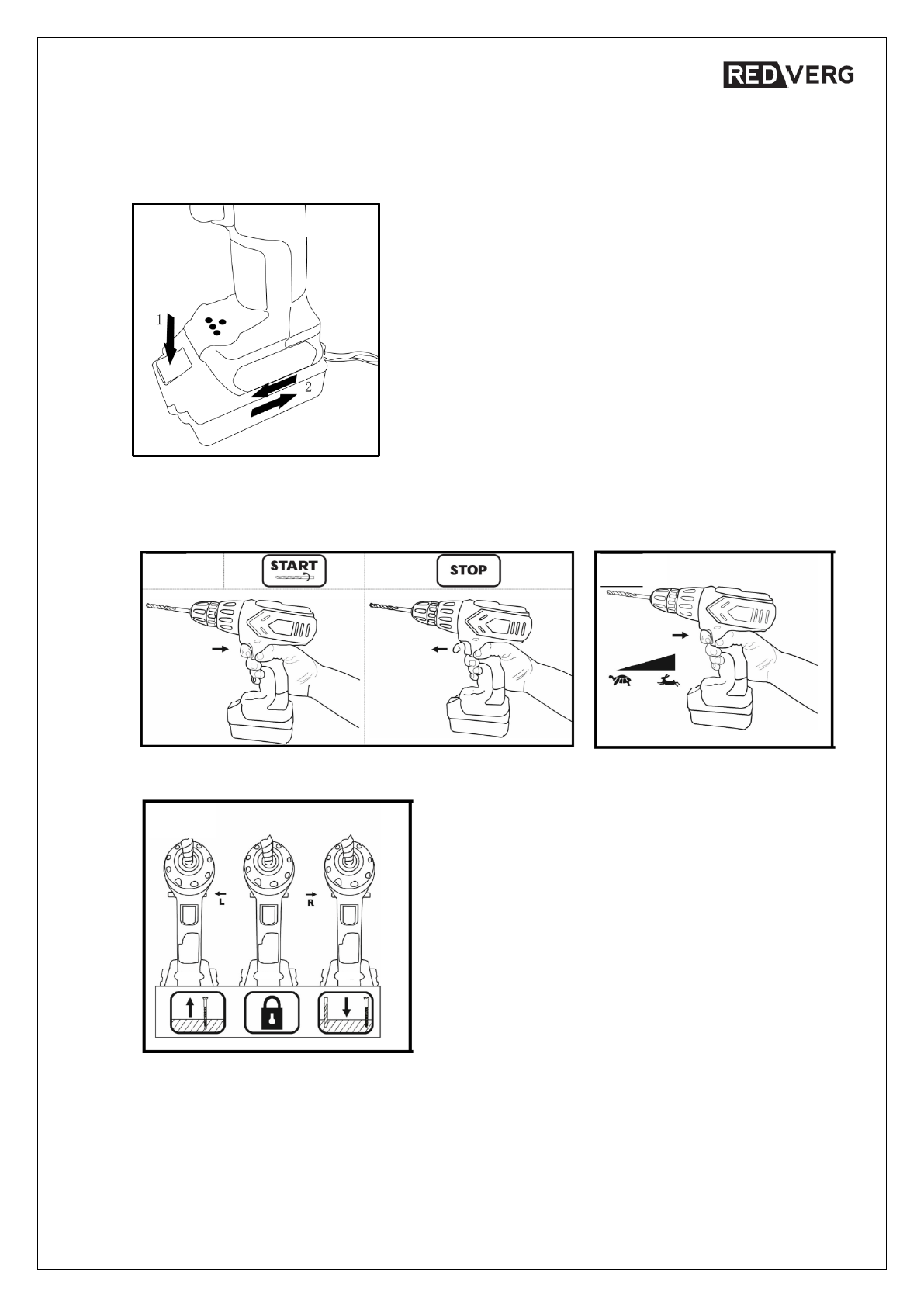 RED VERG

1

2

START

STOP

L

R