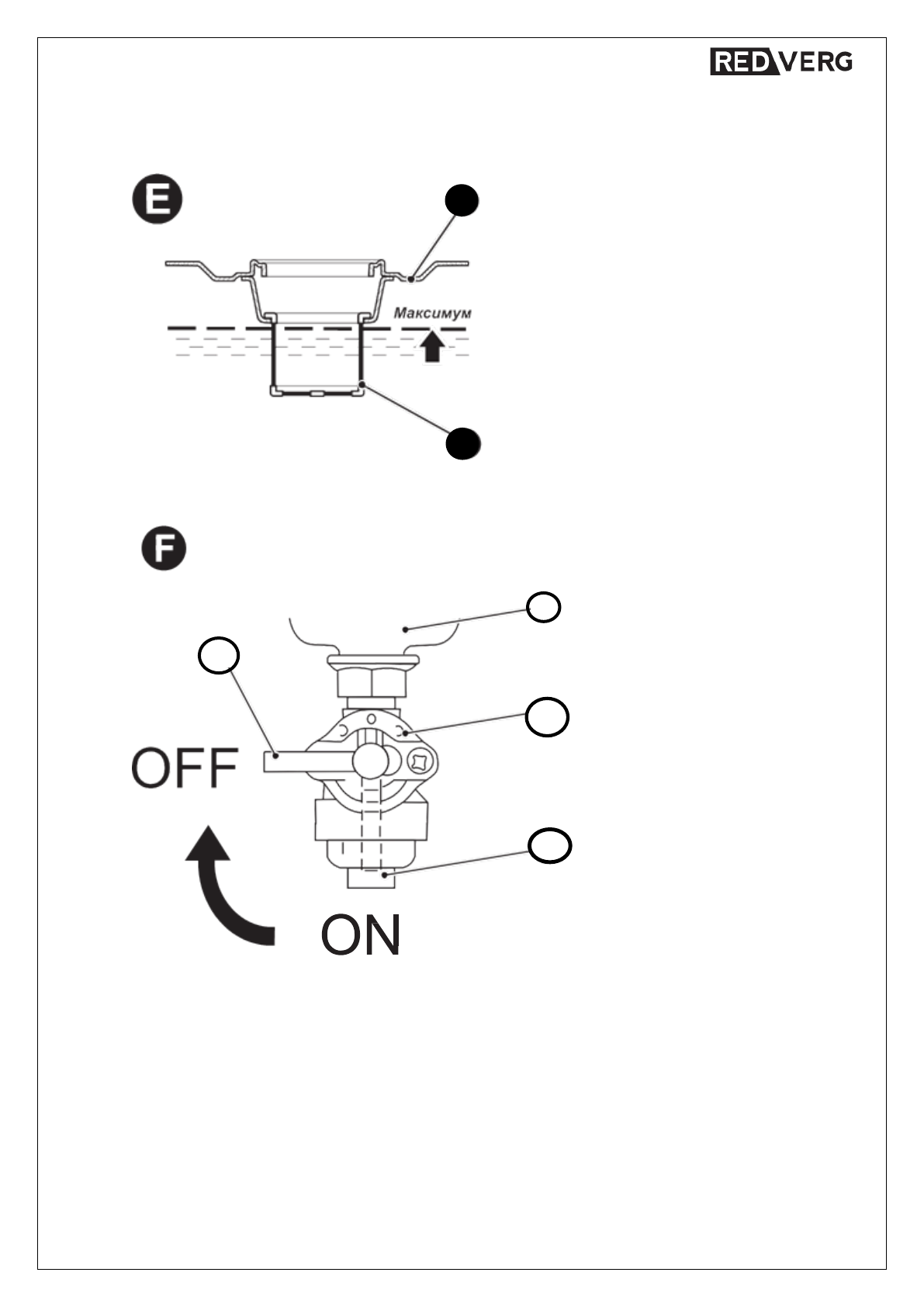 REDVERG

E

Максимум

F

OFF

ON