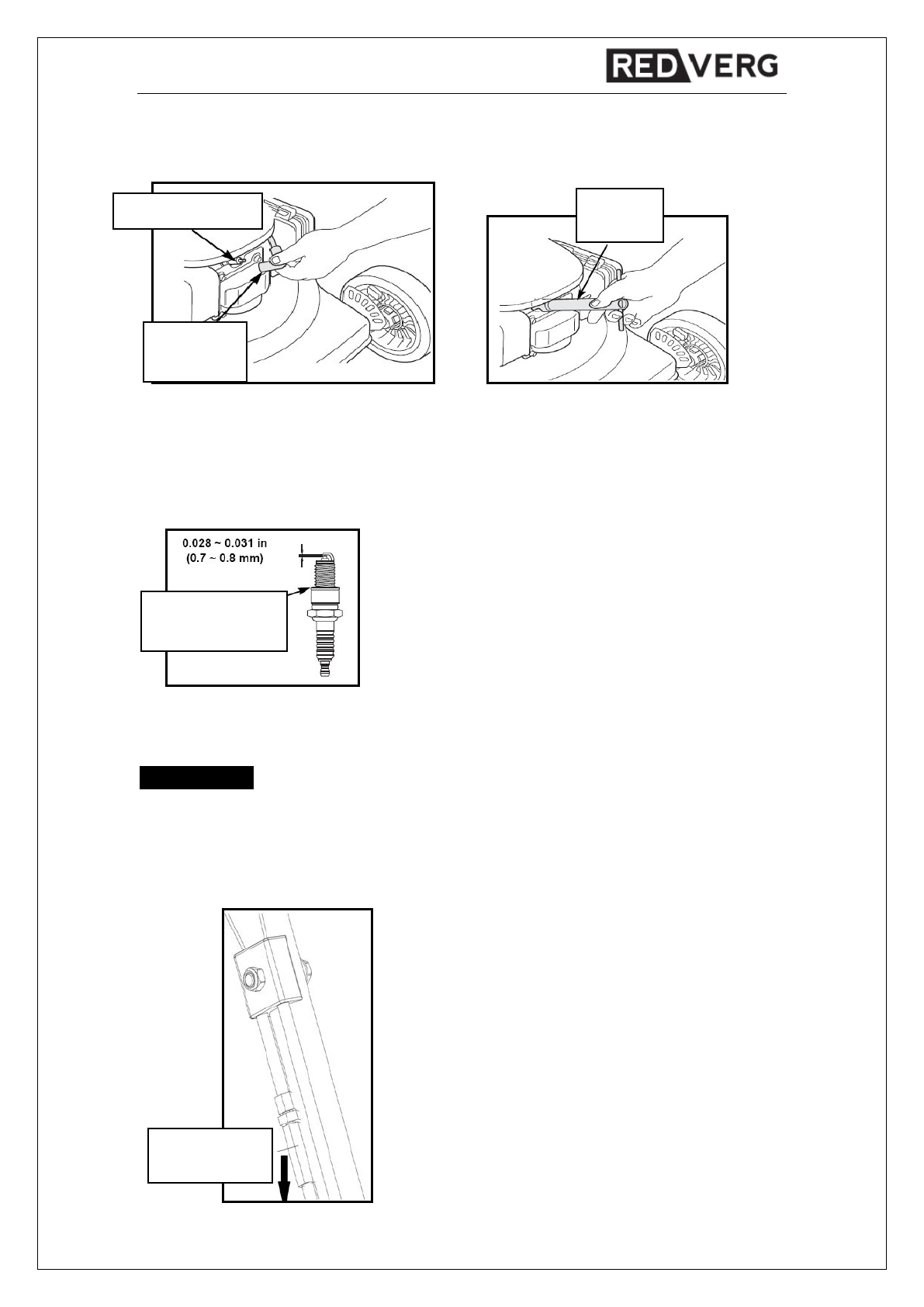 RED VERG

0.028 ~ 0.031 in
(0.7 ~ 0.8 mm)