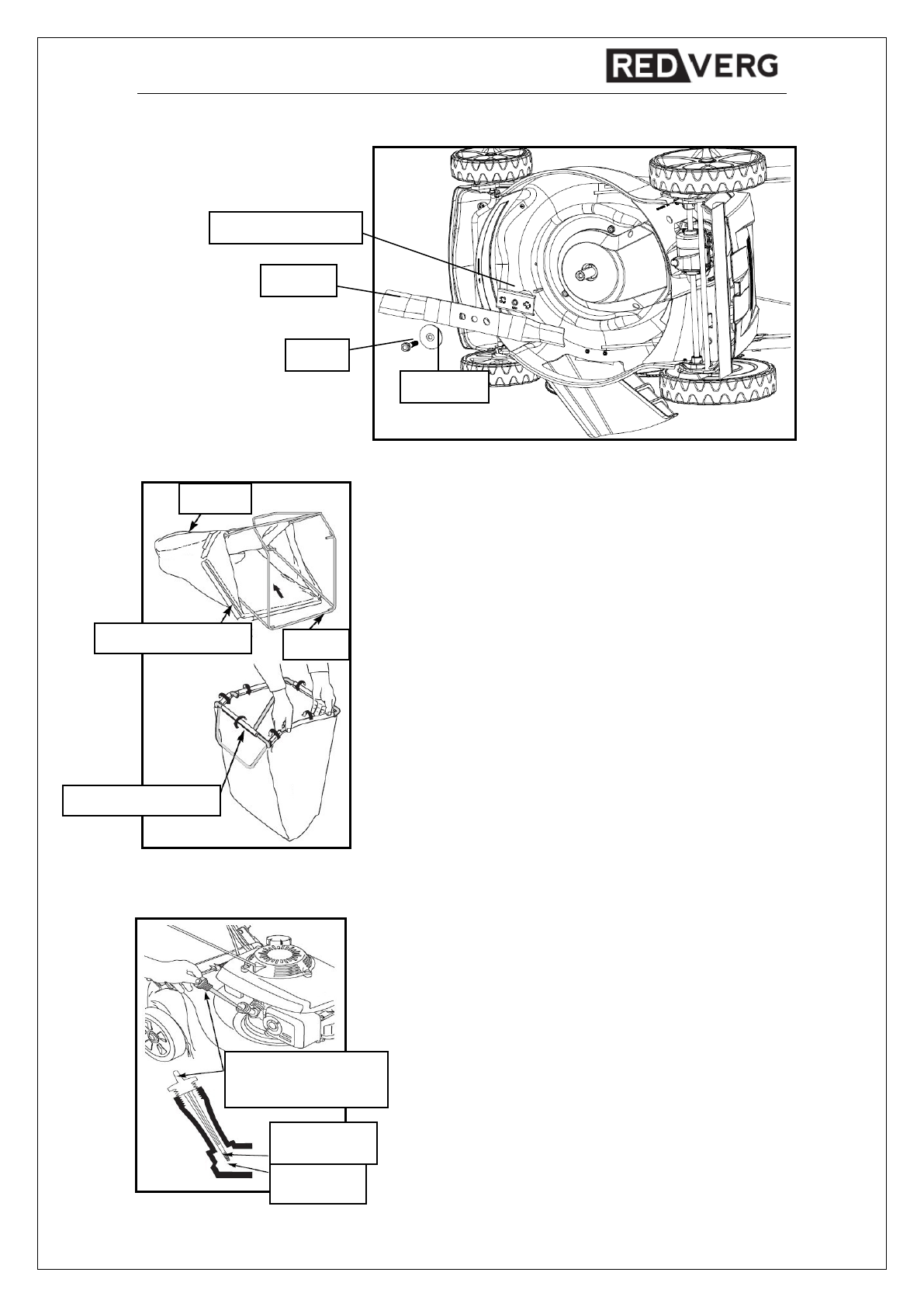 RED VERG