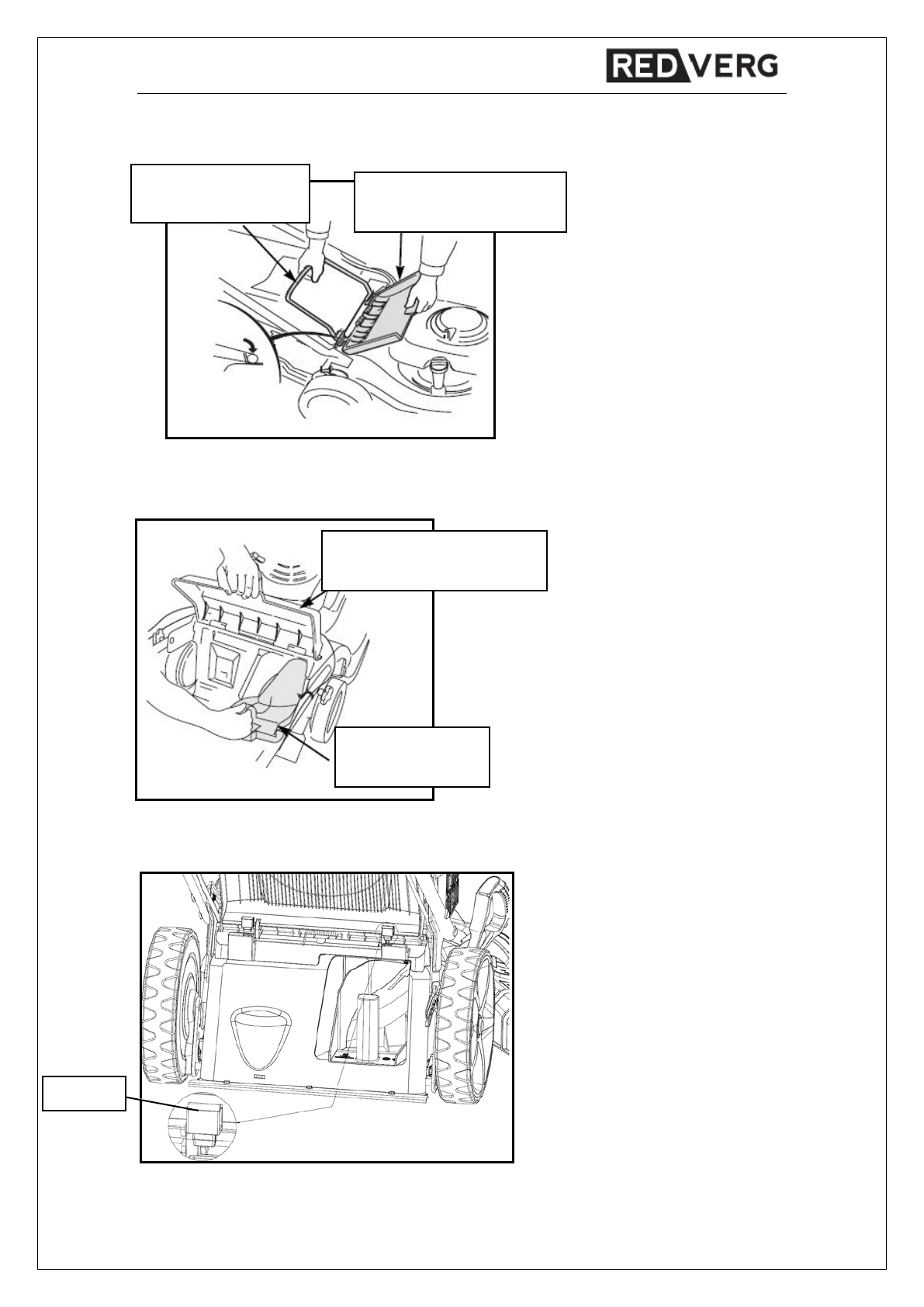 REDVERG