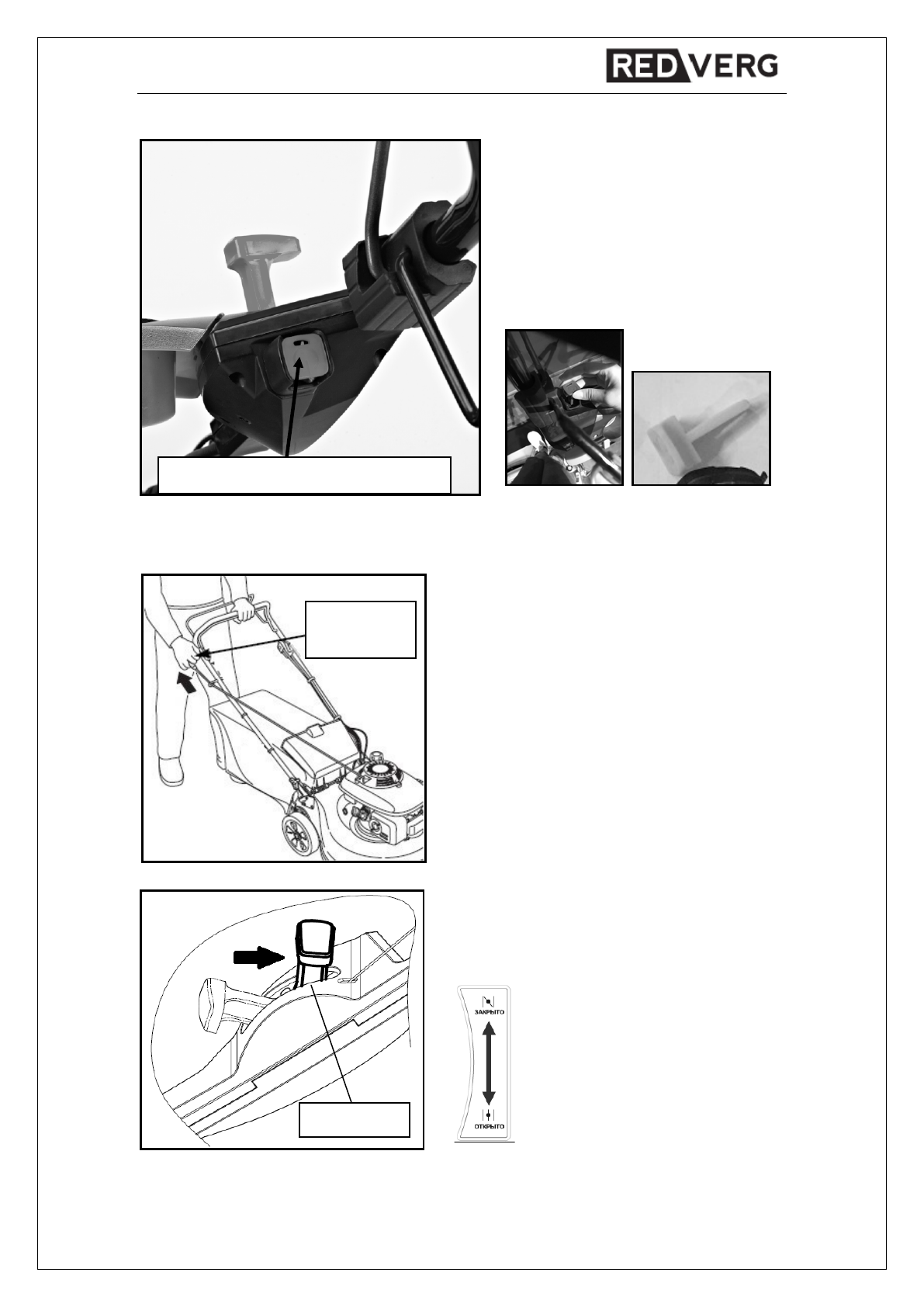 REDVERG

ЗАКРЫТО

ОТКРЫТО