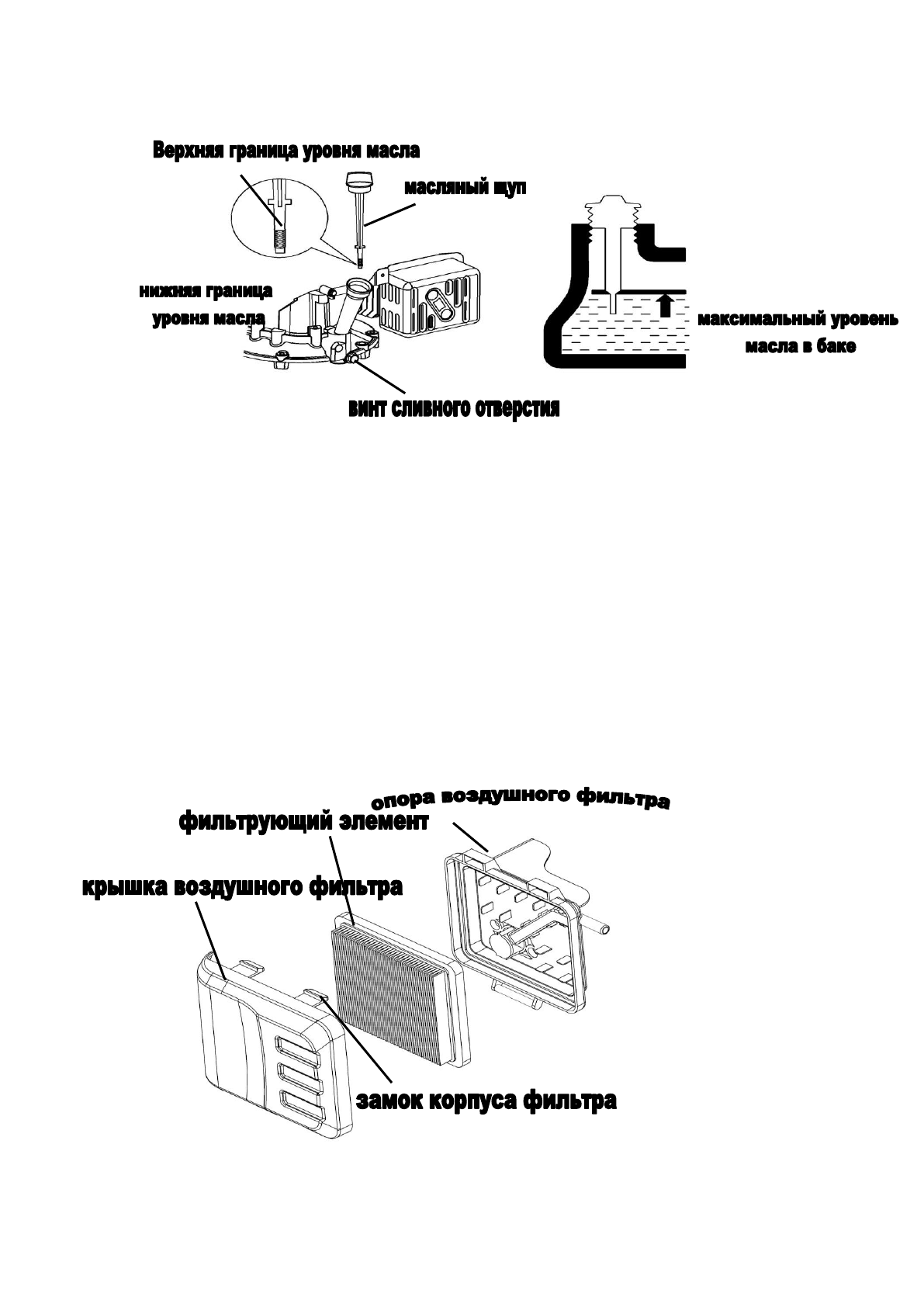 Верхняя граница уровня масла

масляный щуп

нижняя граница уровня масла

максимальный уровень масла в баке

винт сливного отверстия

опора воздушного фильтра

фильтрующий элемент

крышка воздушного фильтра

замок корпуса фильтра