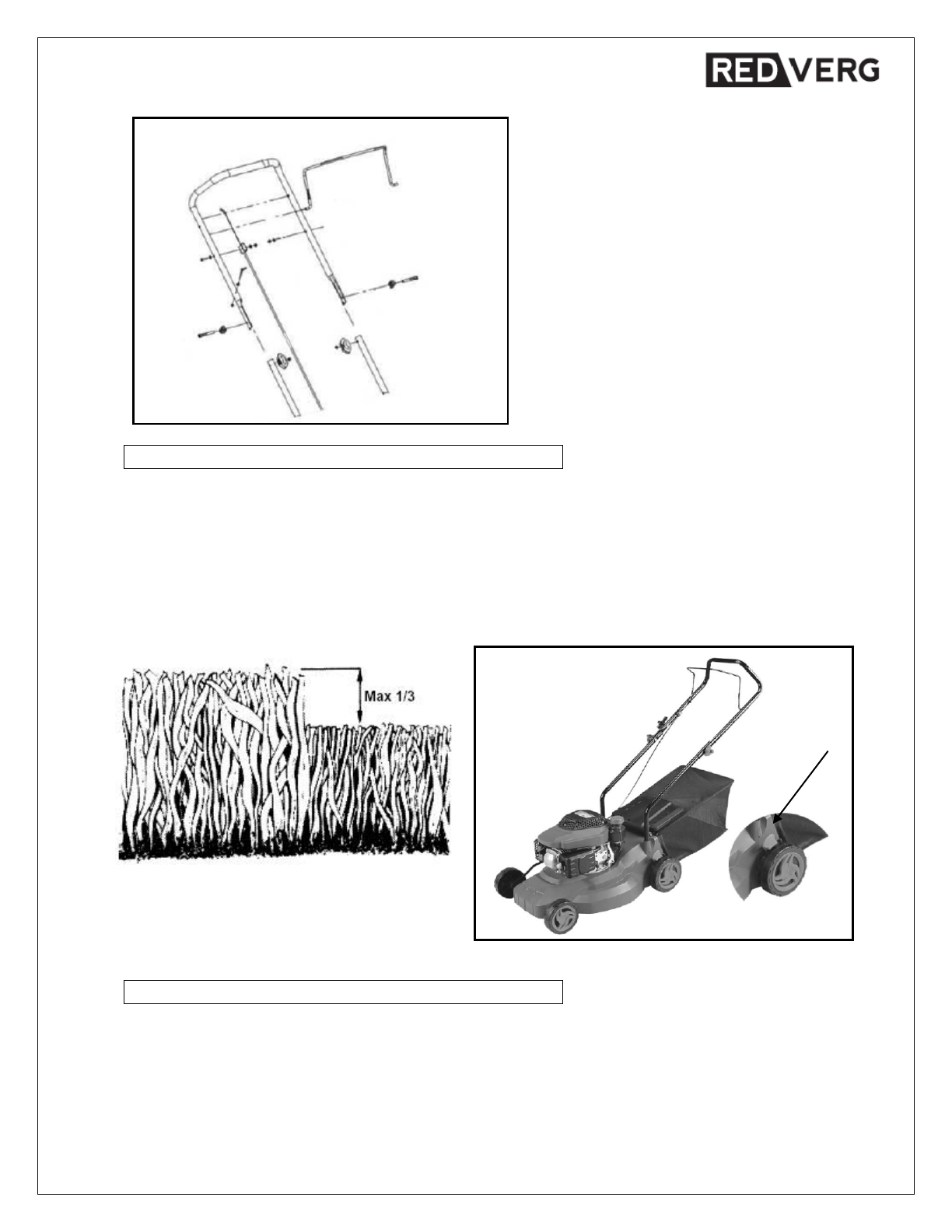 REDVERG

Max 1/3