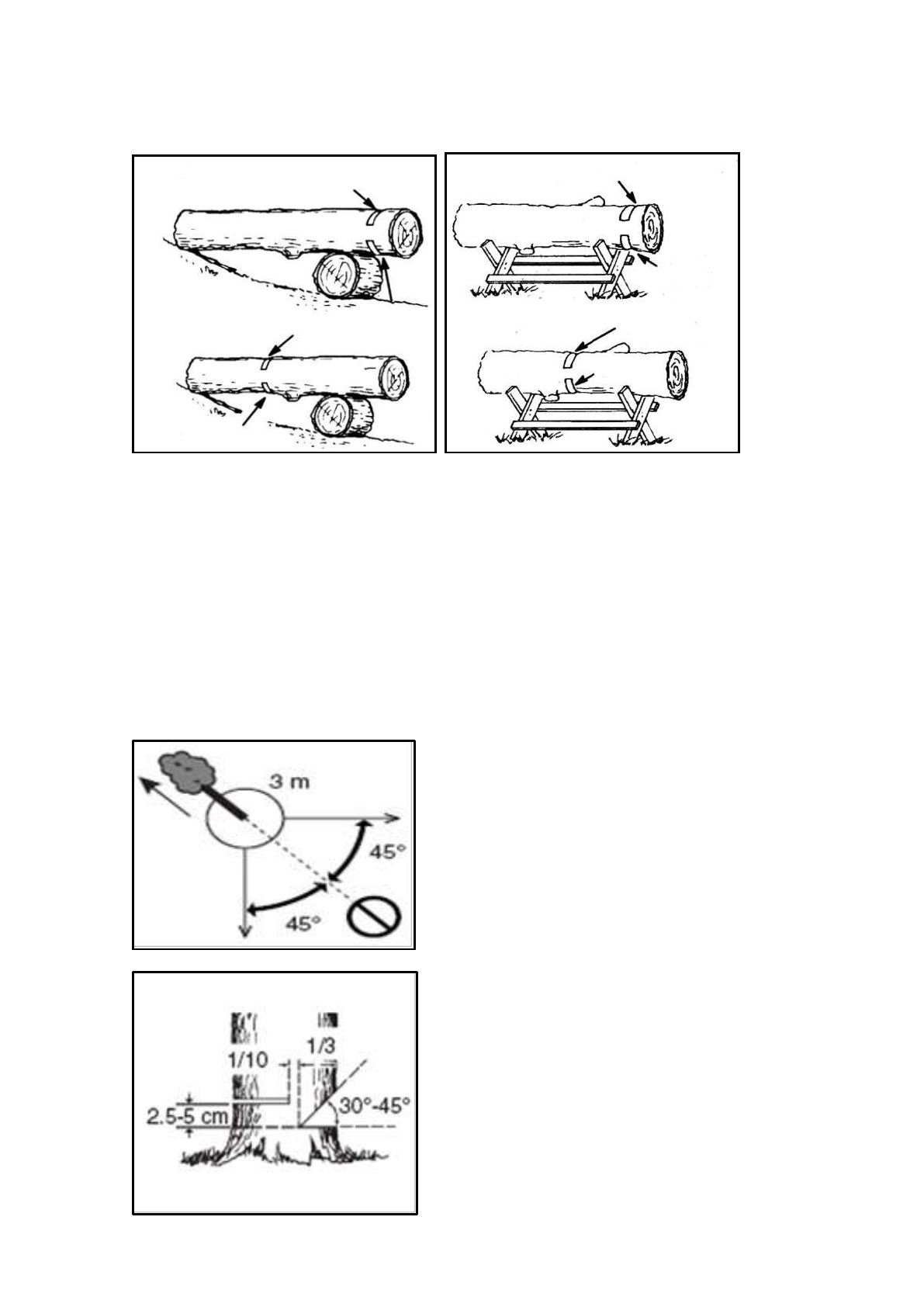 3 m

45°

45°

1/10

1/3

2.5-5 cm

30°-45°