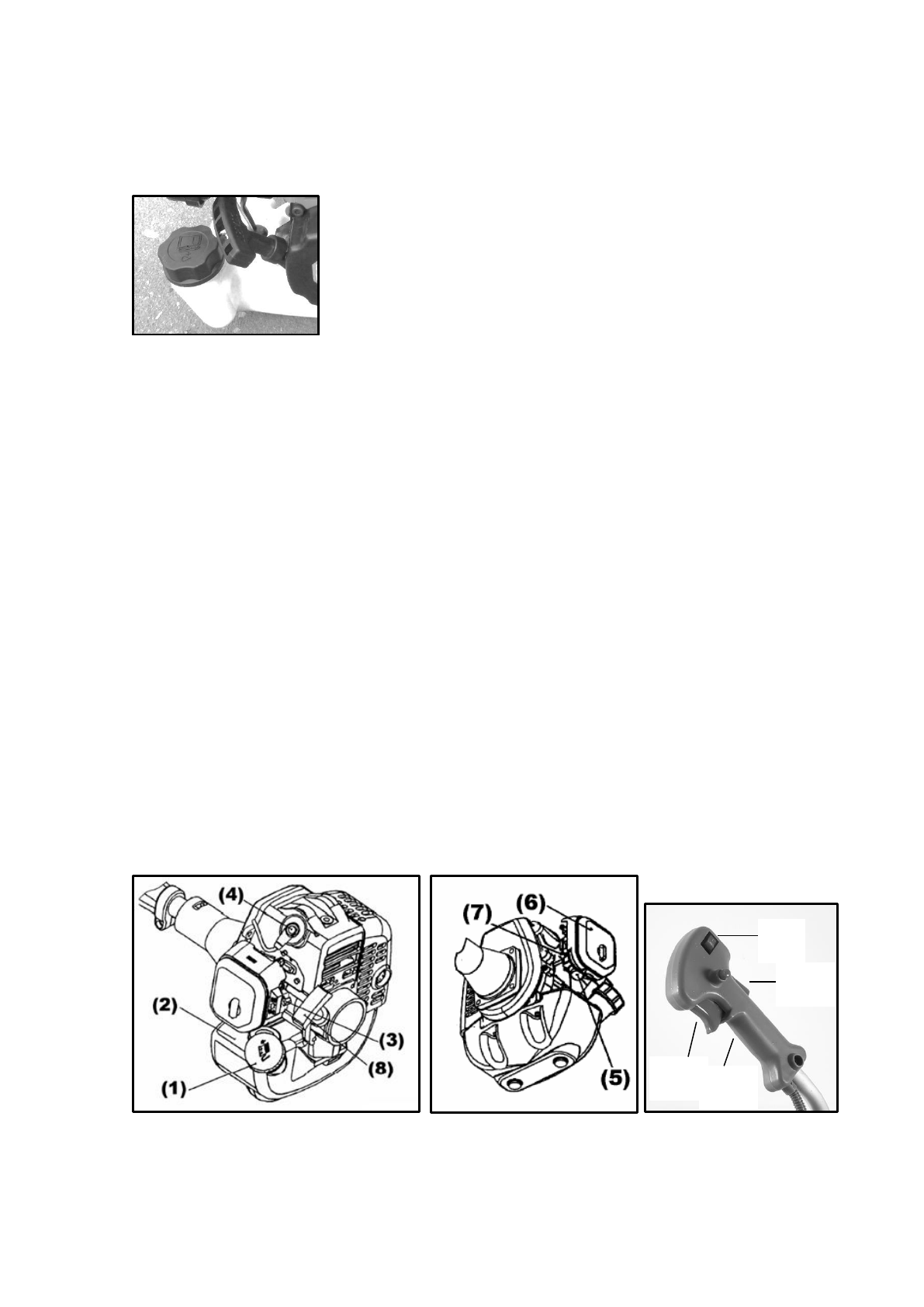 (4)
(2)
(3)
(8)
(1)

(7)
(6)
(5)