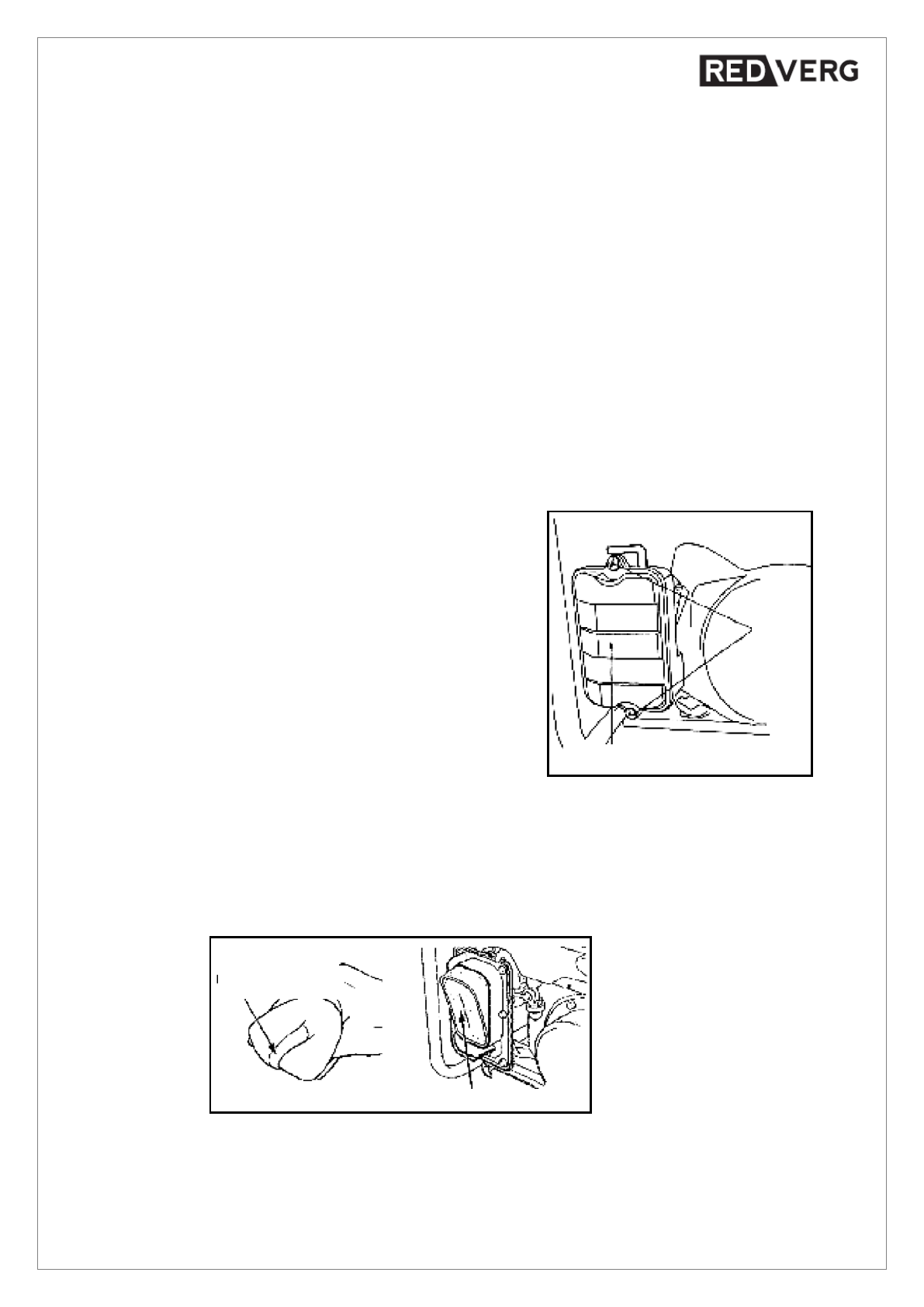 RED VERG