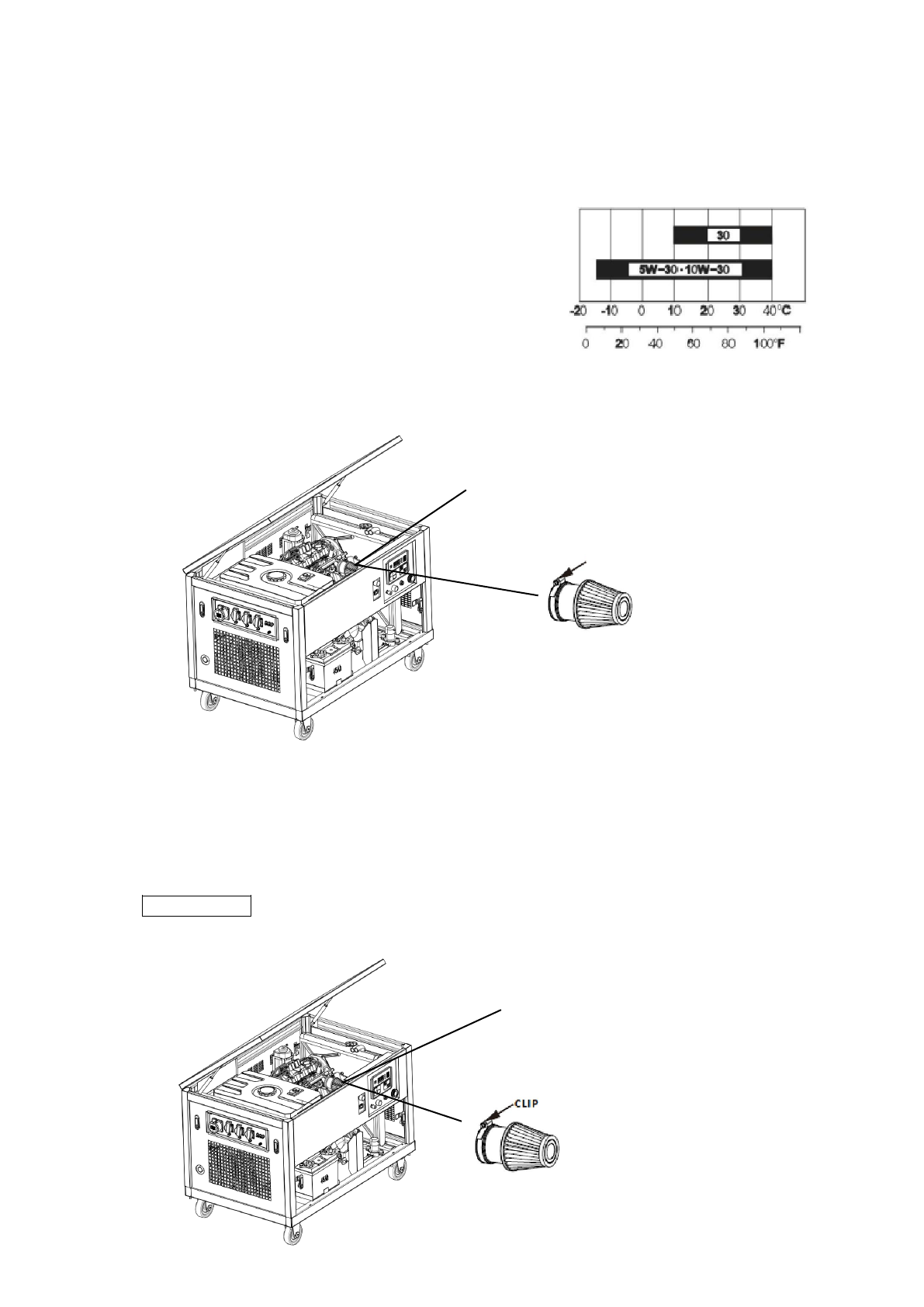 30

5W-30 · 10W-30

-20 -10 0 10 20 30 40°C

0 20 40 60 80 100°F

CLIP