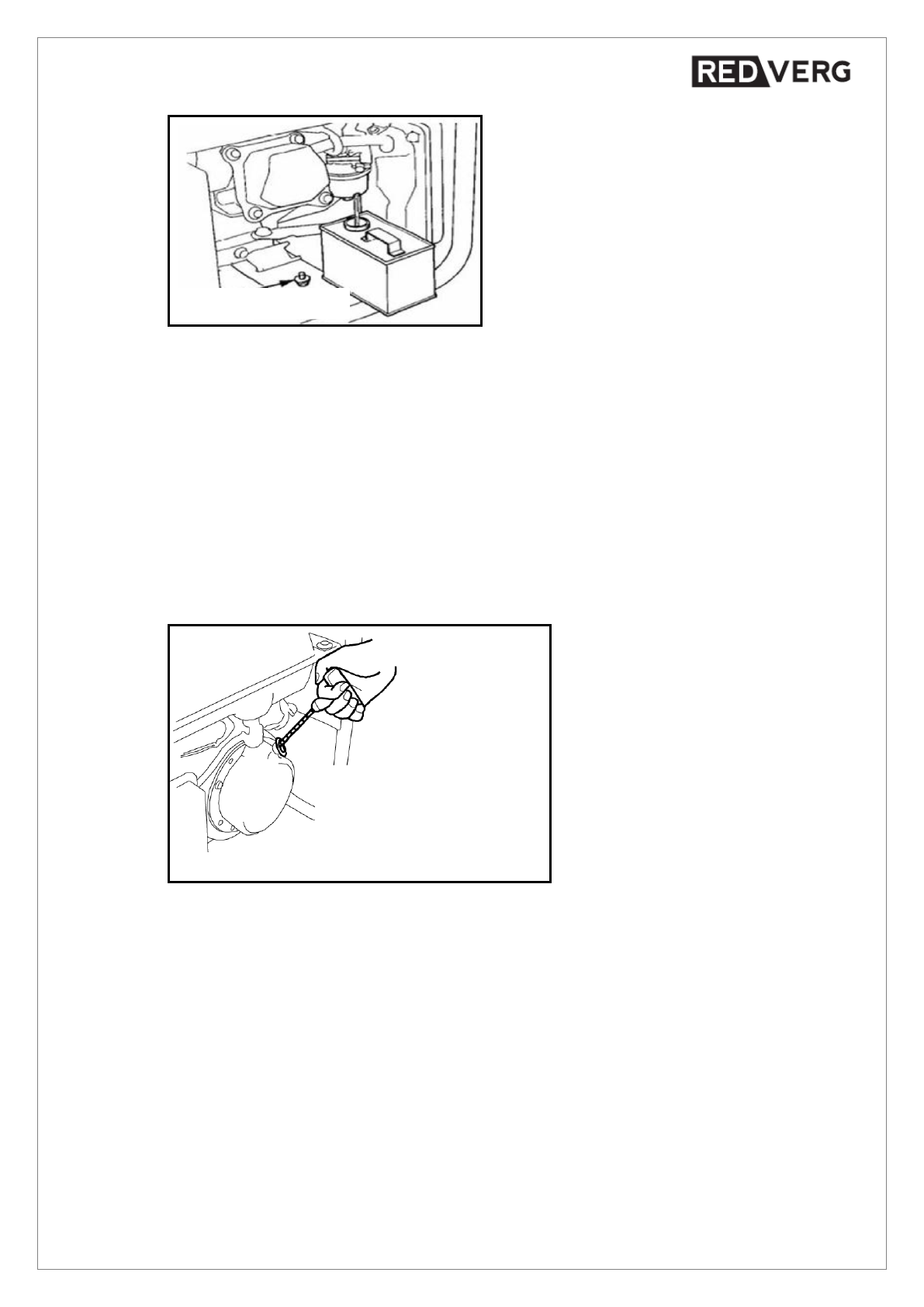 REDVERG