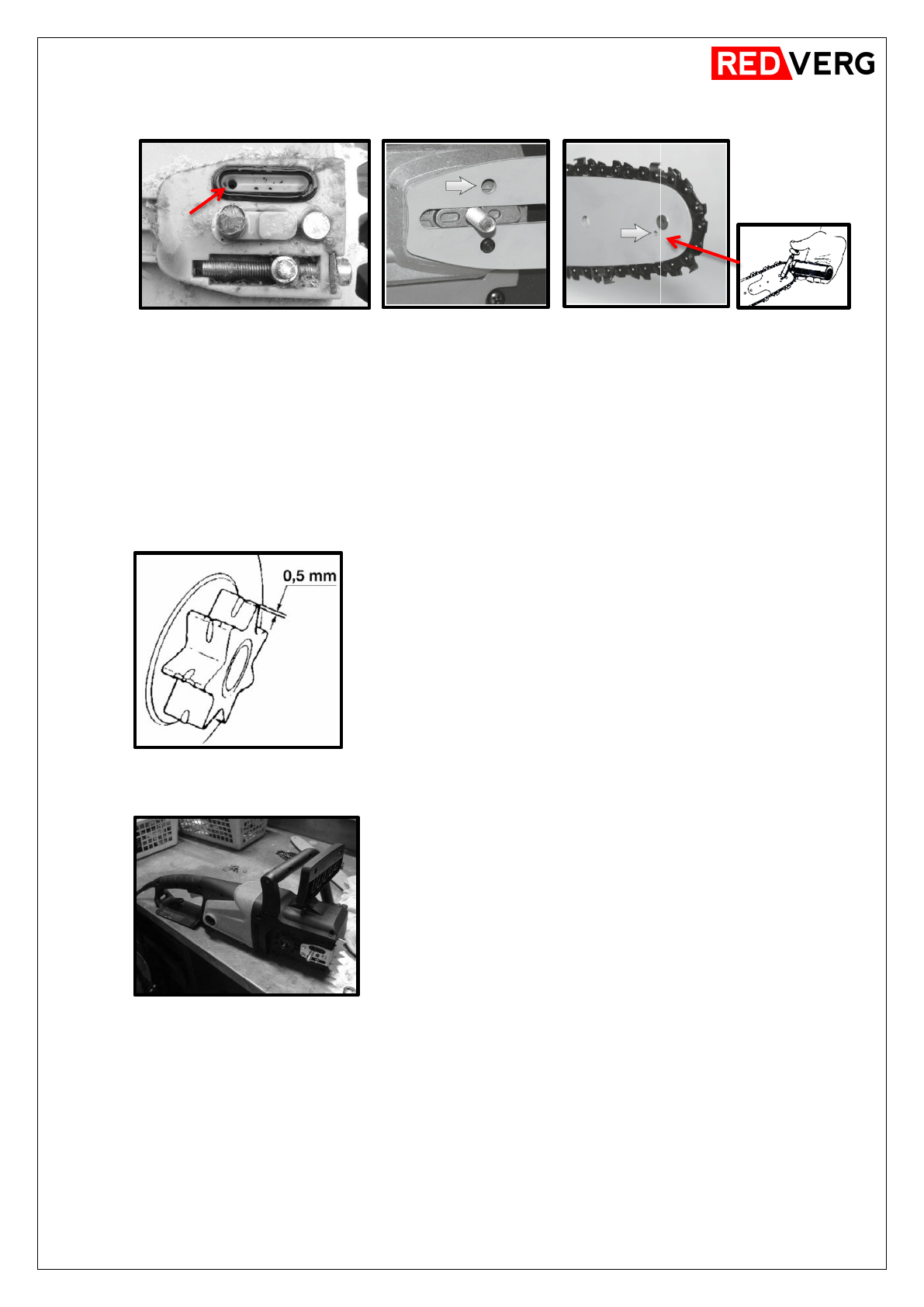 REDVERG

0,5 mm