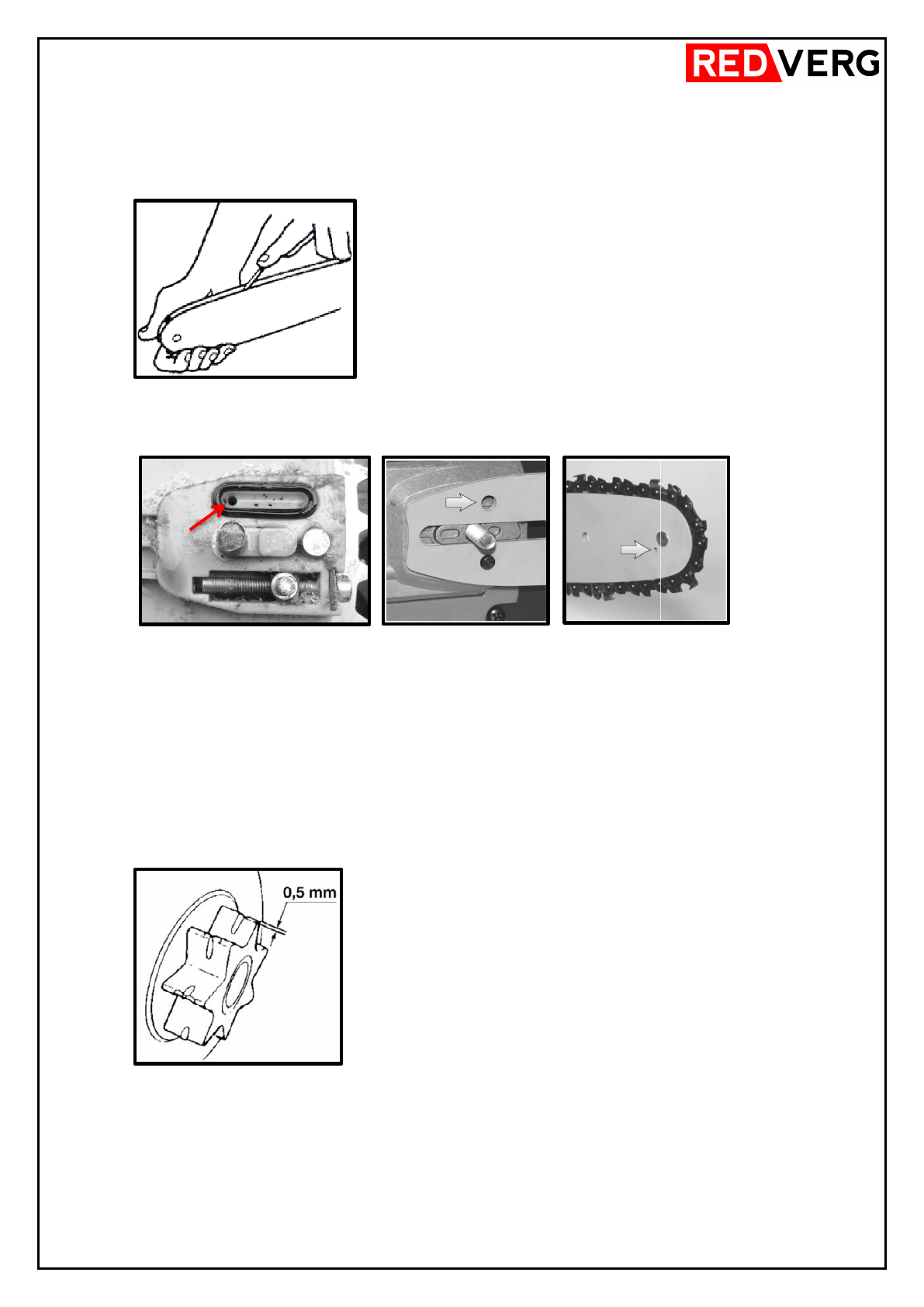 REDVERG

0,5 mm