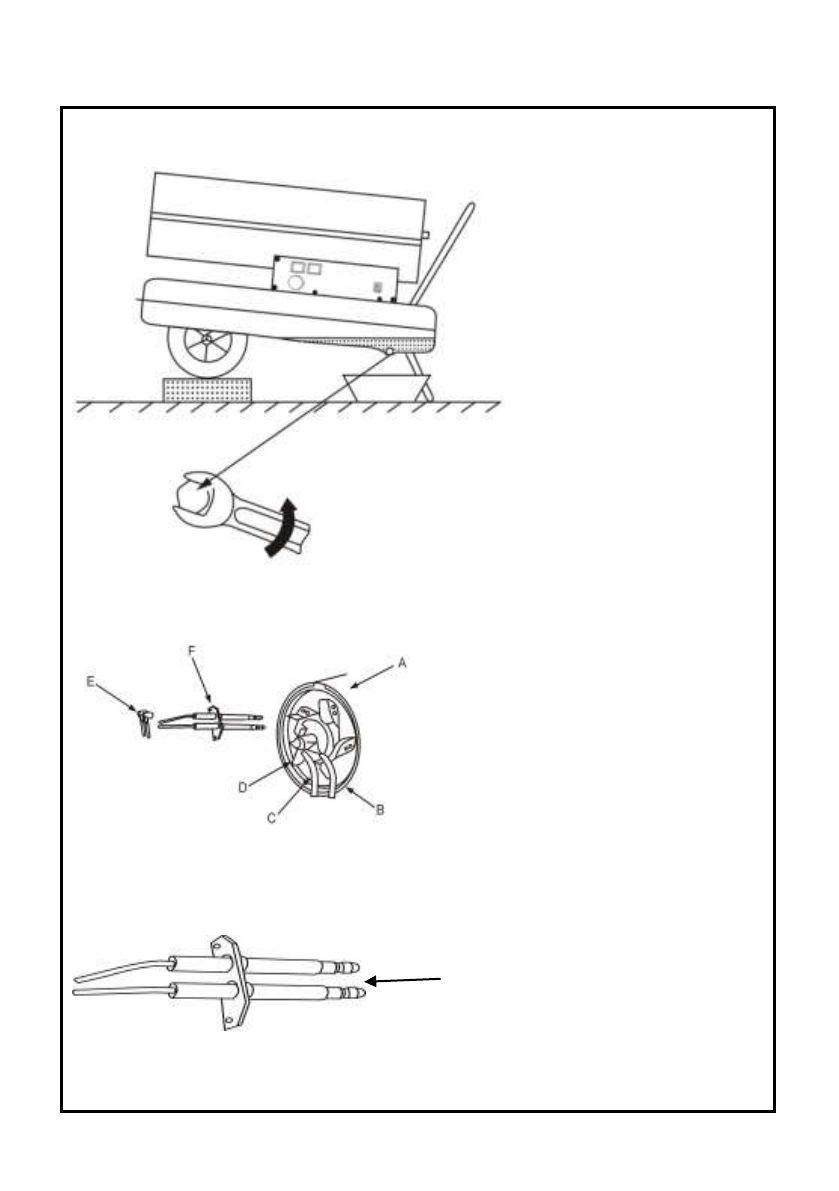 F
A
E
D
C
B