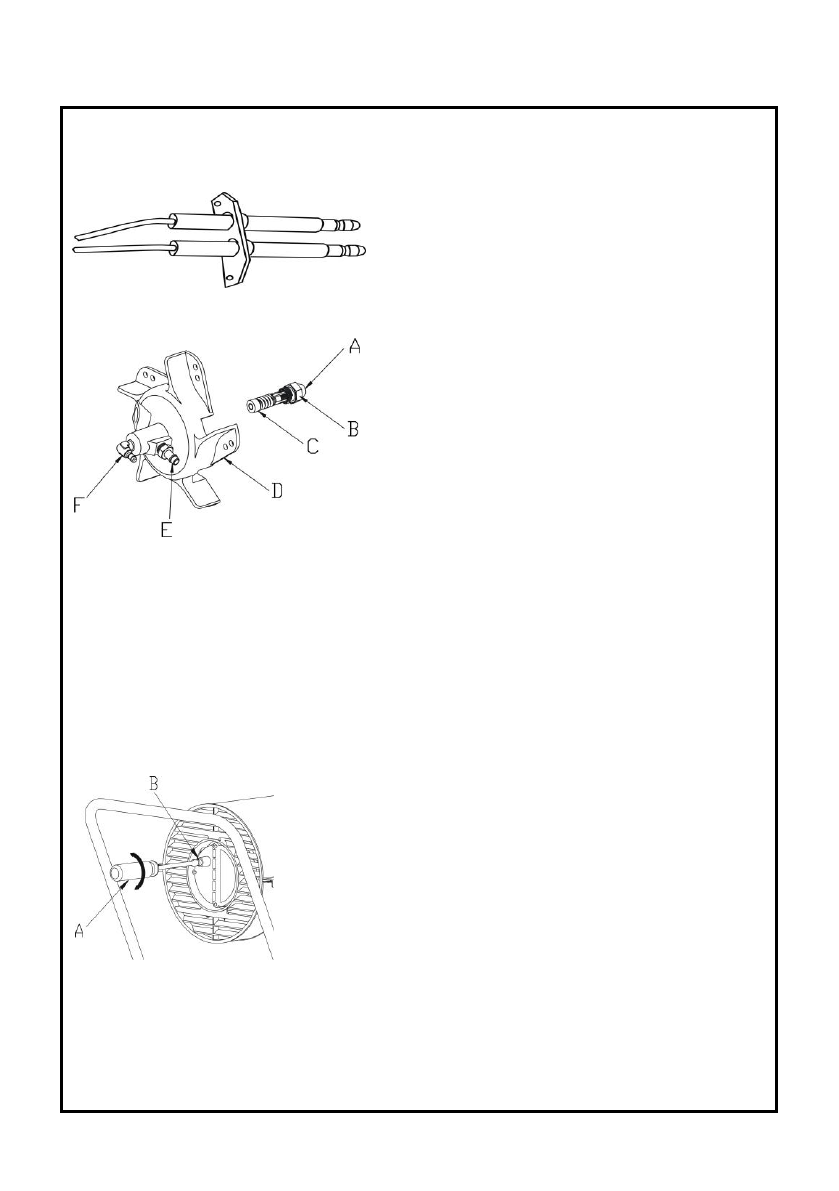 A
B
C
D
E
F

B
A