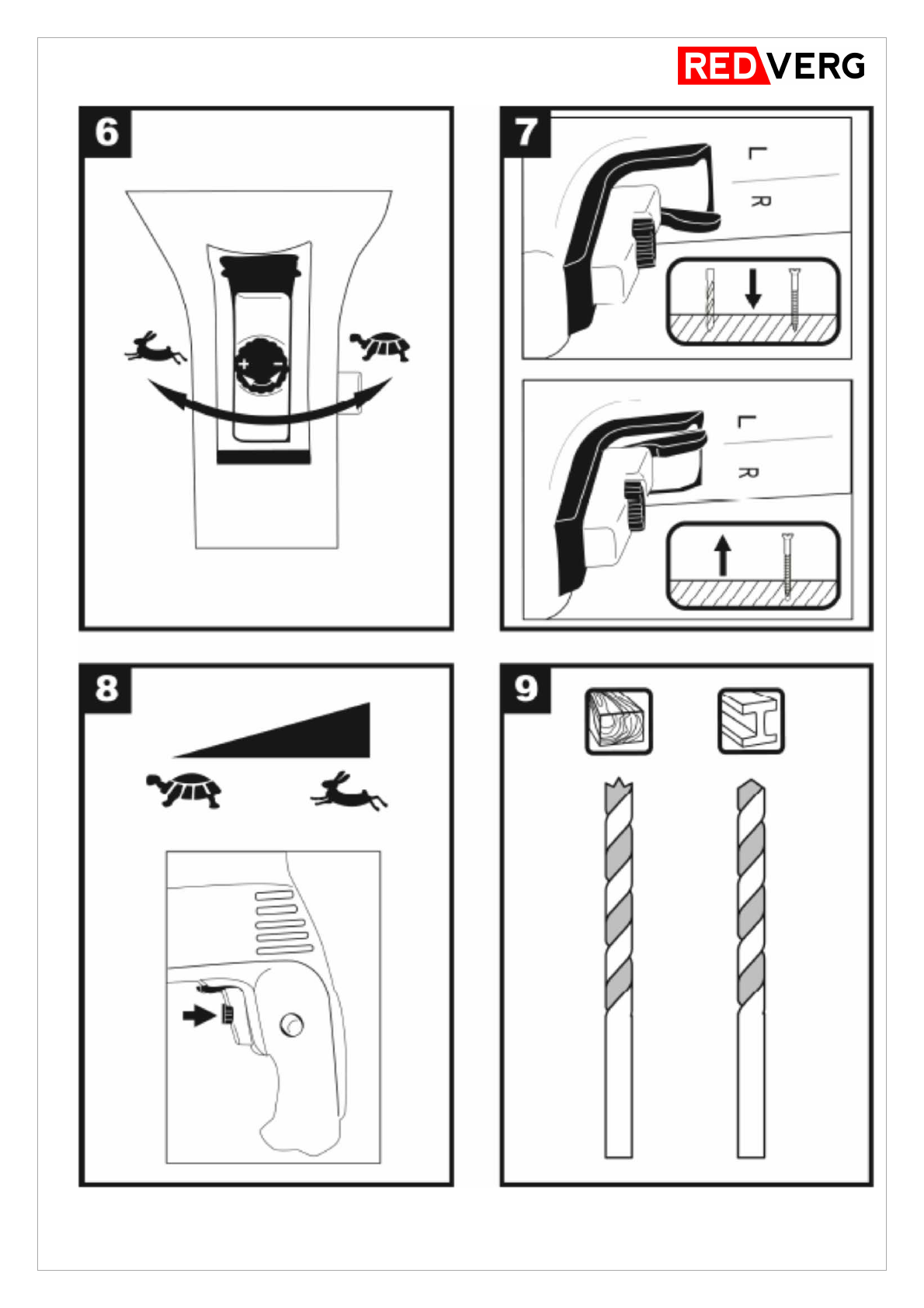 REDVERG

6

+ −

7

L
R

L
R

8

9