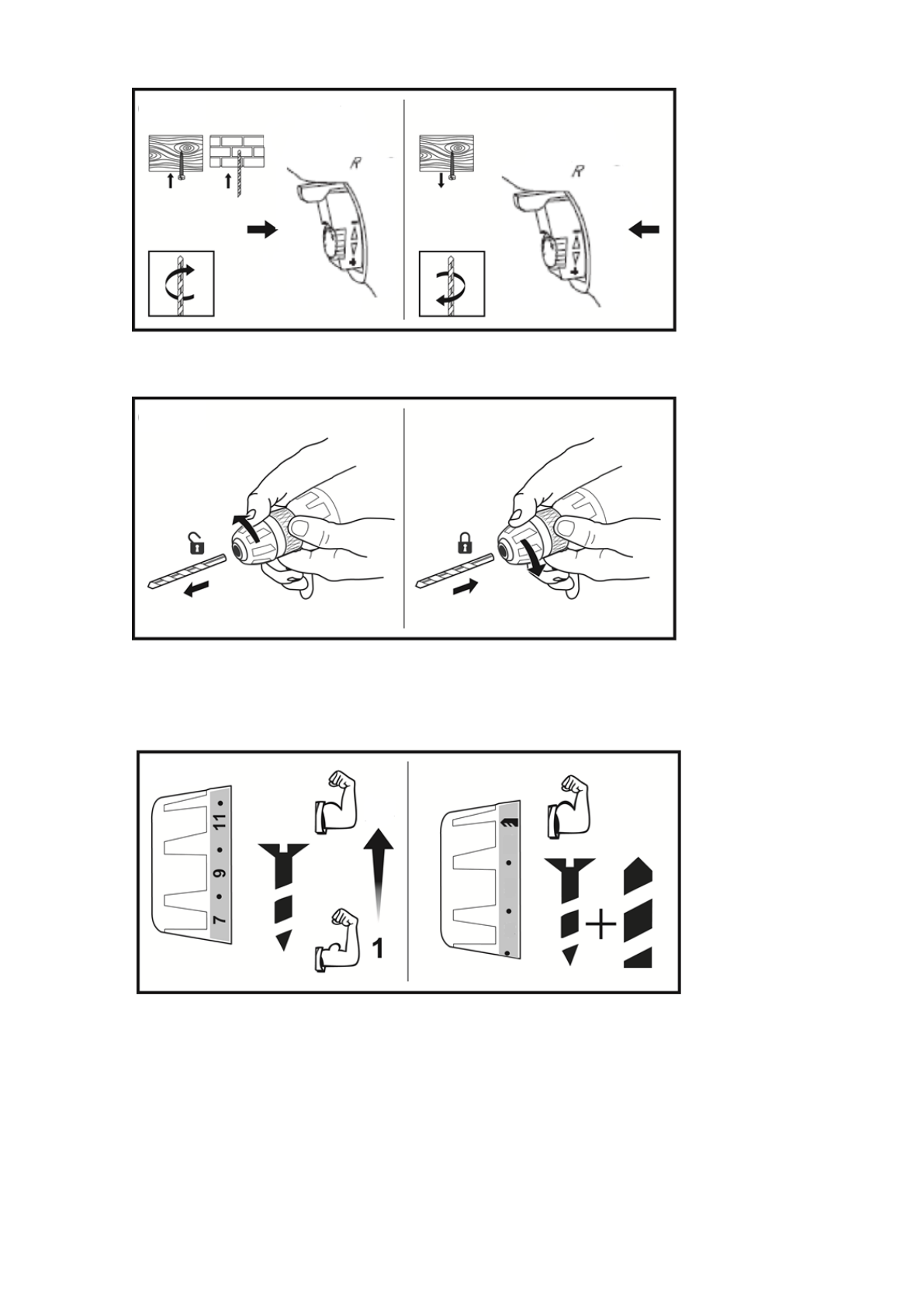 R

R

7 • 9 • 11 •

1