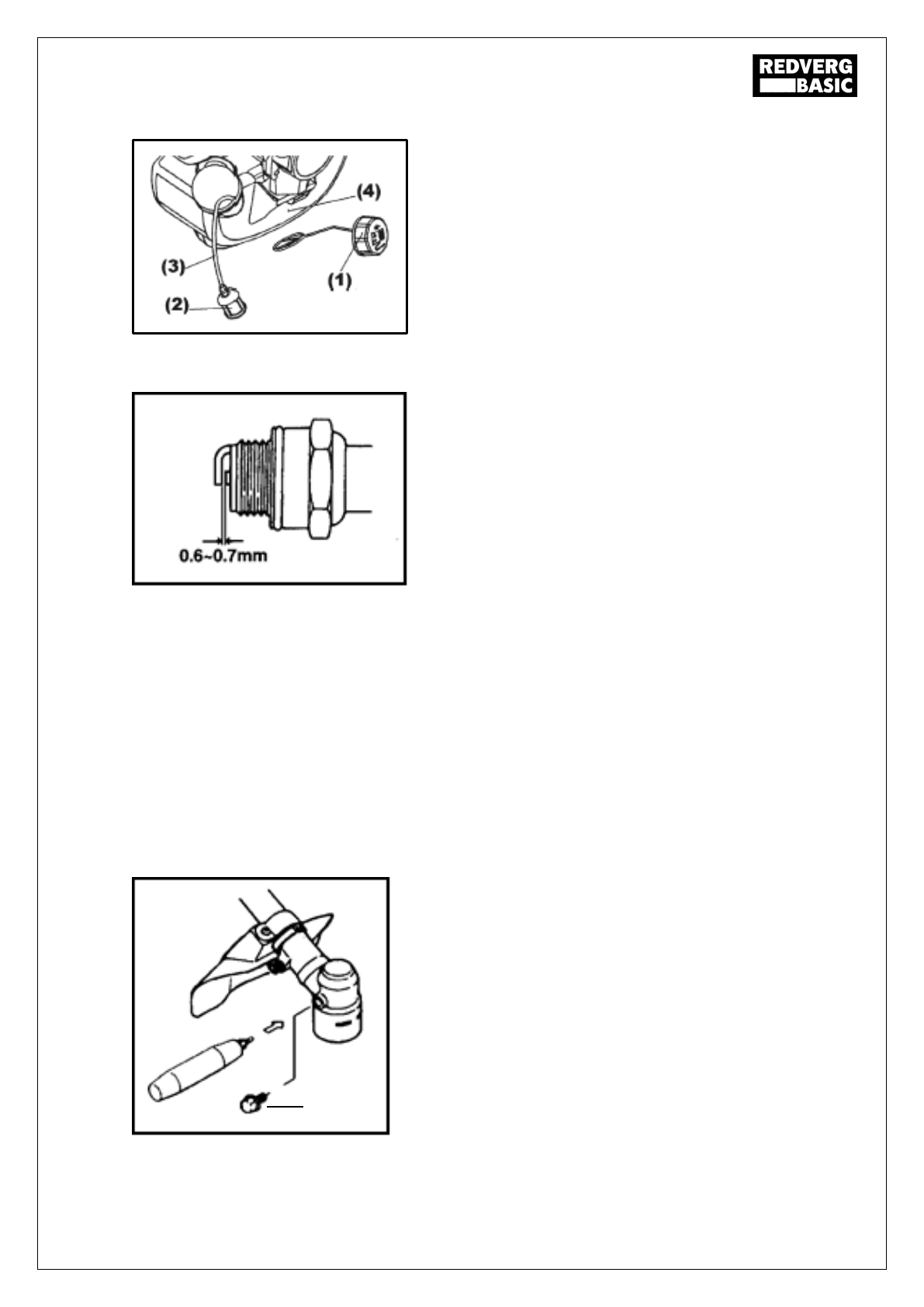 REDVERG BASIC

(4)
(3)
(1)
(2)

0.6~0.7mm