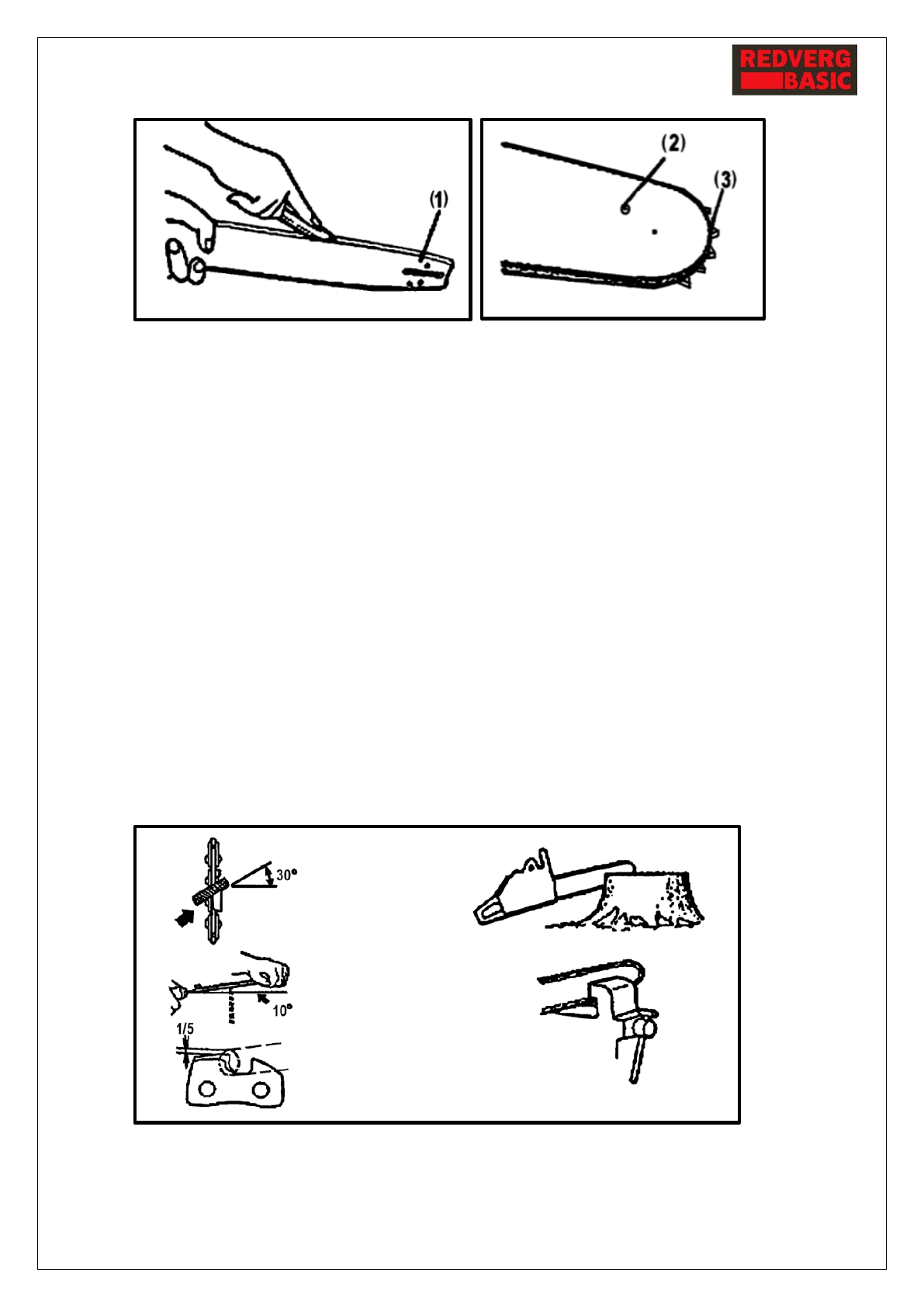 REDVERG BASIC

(1)

(2)

(3)

30°

10°

1/5