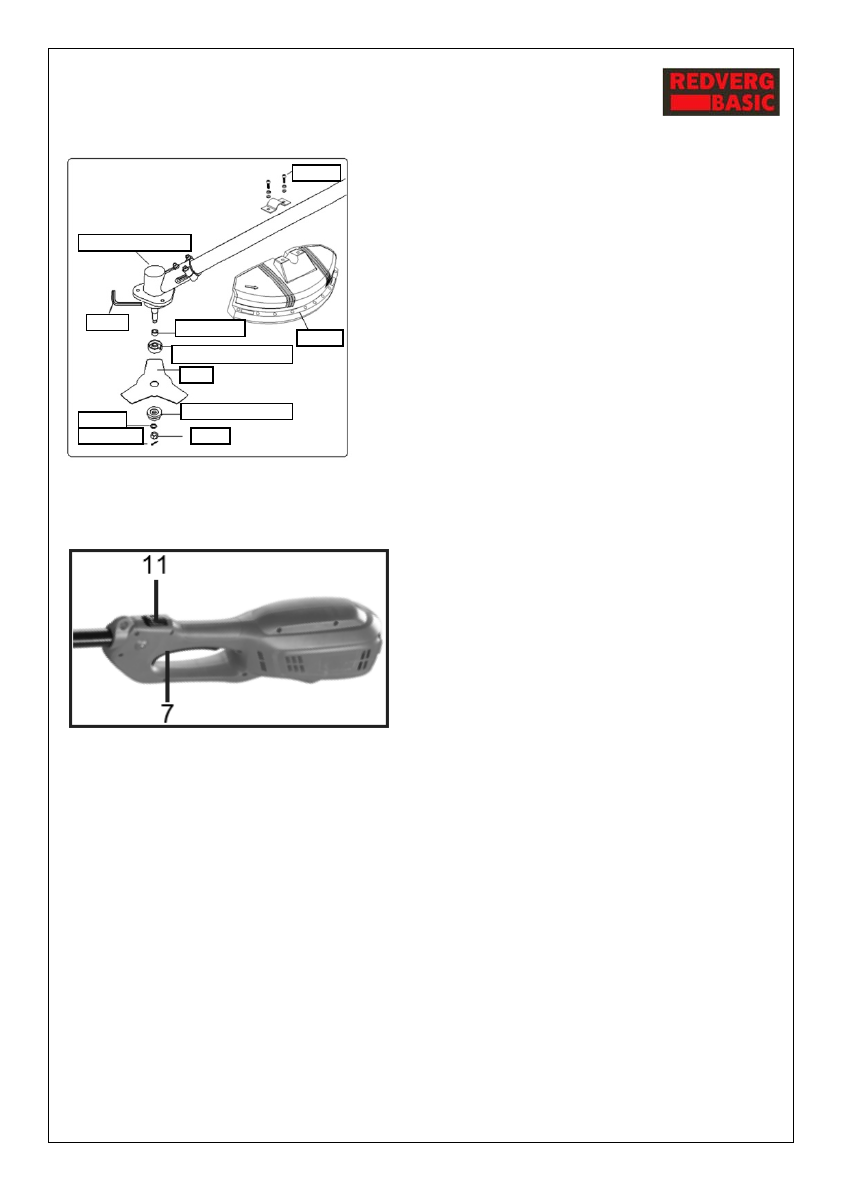 REDVERG
BASIC

11
7